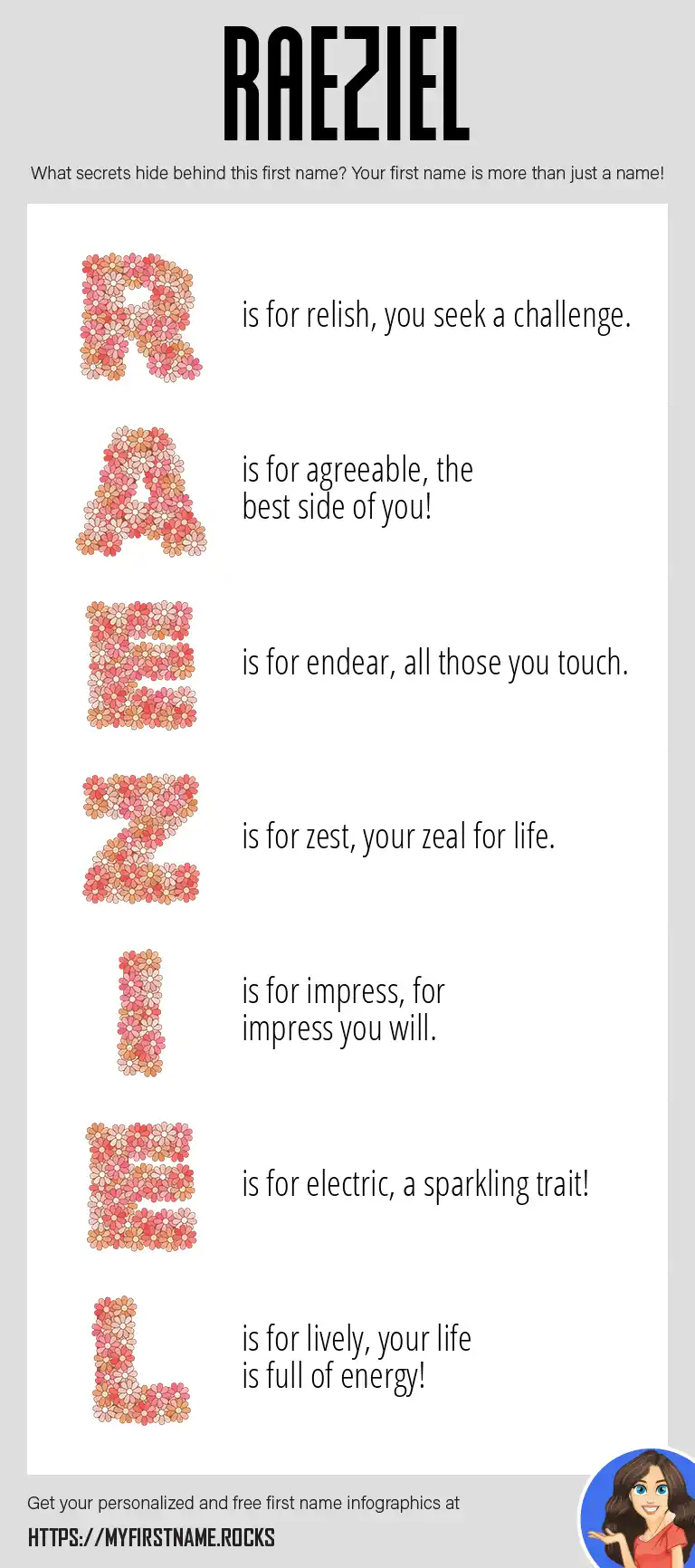 RAEZIEL

What secrets hide behind this first name? Your first name is more than just a name!

R is for relish, you seek a challenge.

A is for agreeable, the best side of you!

E is for endear, all those you touch.

Z is for zest, your zeal for life.

I is for impress, for impress you will.

E is for electric, a sparkling trait!

L is for lively, your life is full of energy!

Get your personalized and free first name infographics at

HTTPS://MYFIRSTNAME.ROCKS