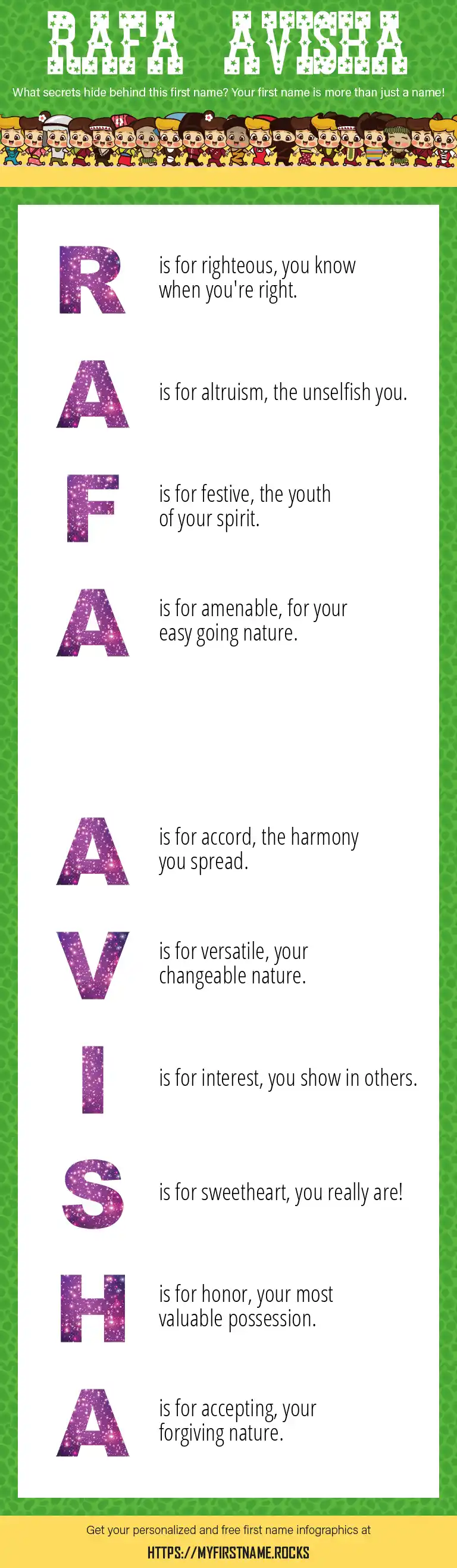 RAFA AVISHA

What secrets hide behind this first name? Your first name is more than just a name!

R is for righteous, you know when you're right.

A is for altruism, the unselfish you.

F is for festive, the youth of your spirit.

A is for amenable, for your easy going nature.

A is for accord, the harmony you spread.

V is for versatile, your changeable nature.

I is for interest, you show in others.

S is for sweetheart, you really are!

H is for honor, your most valuable possession.

A is for accepting, your forgiving nature.

Get your personalized and free first name infographics at

HTTPS://MYFIRSTNAME.ROCKS