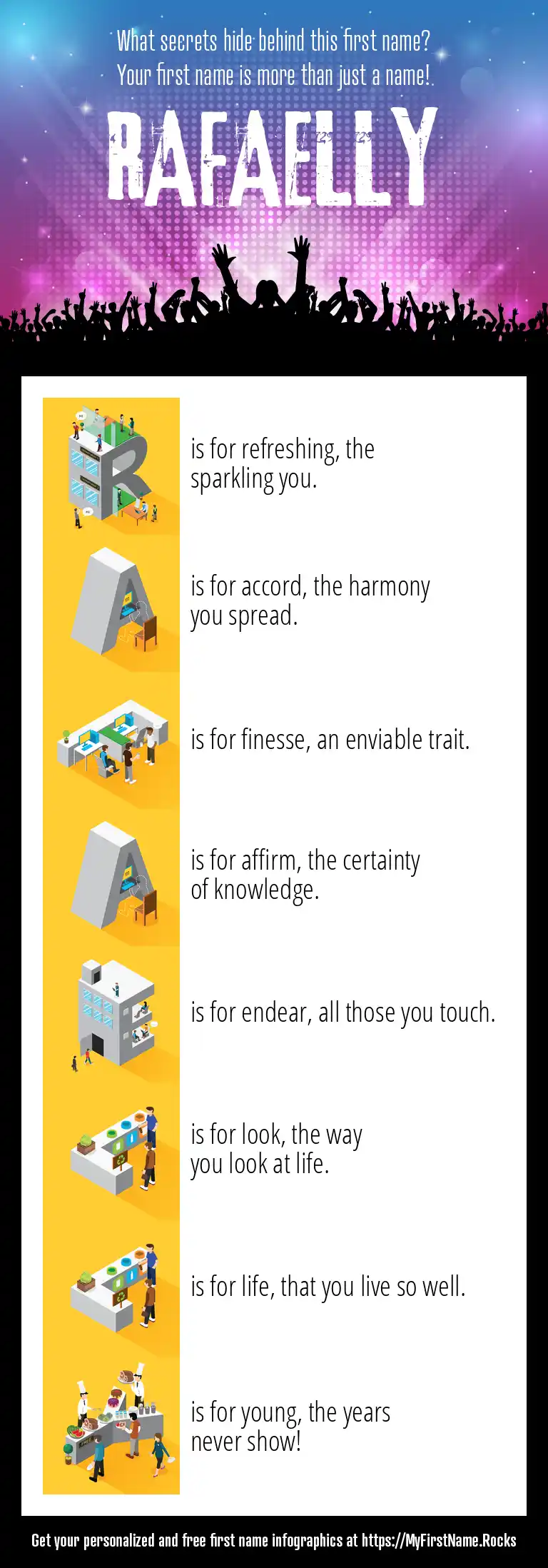 What secrets hide behind this first name?
Your first name is more than just a name!

RAFAELLY

R is for refreshing, the sparkling you.

A is for accord, the harmony you spread.

F is for finesse, an enviable trait.

A is for affirm, the certainty of knowledge.

E is for endear, all those you touch.

L is for look, the way you look at life.

L is for life, that you live so well.

Y is for young, the years never show!

Get your personalized and free first name infographics at https://MyFirstName.Rocks