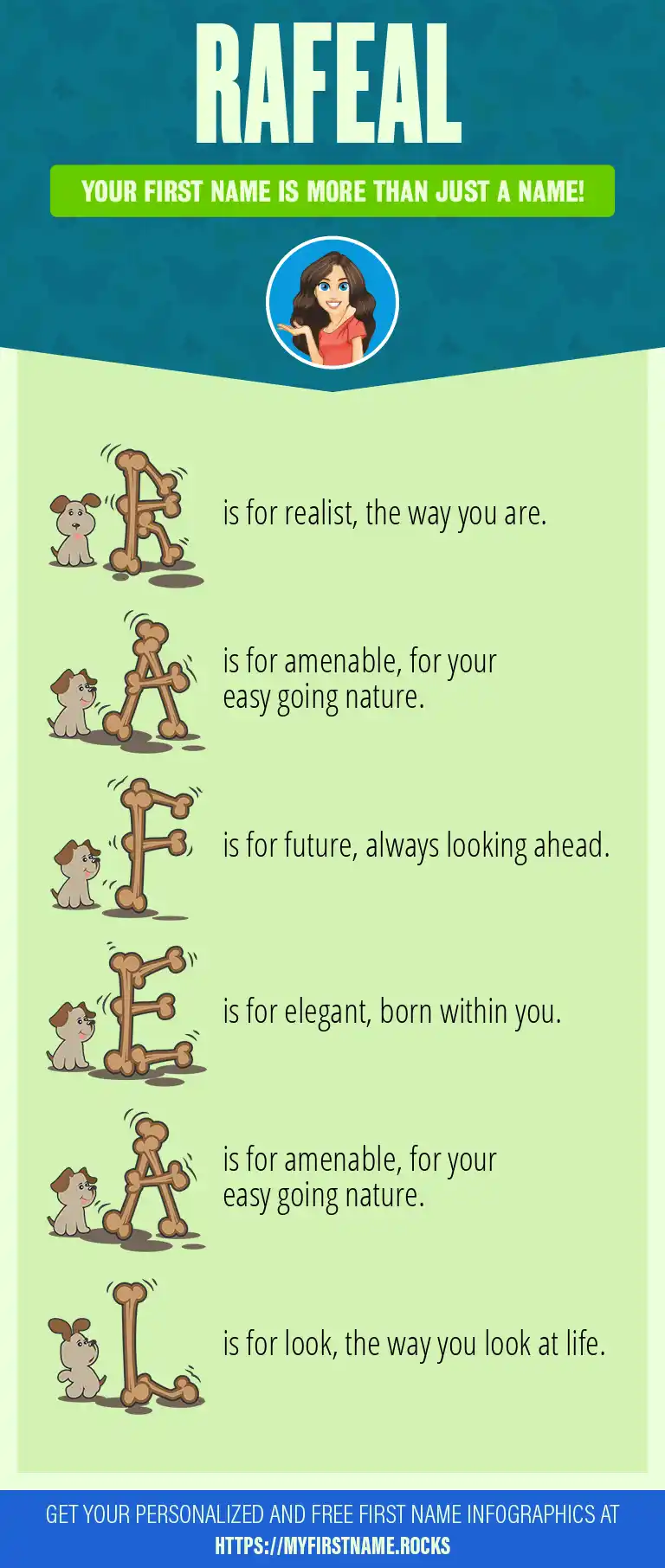 RAFEAL

YOUR FIRST NAME IS MORE THAN JUST A NAME!

R is for realist, the way you are.

A is for amenable, for your easy going nature.

F is for future, always looking ahead.

E is for elegant, born within you.

A is for amenable, for your easy going nature.

L is for look, the way you look at life.

GET YOUR PERSONALIZED AND FREE FIRST NAME INFOGRAPHICS AT HTTPS://MYFIRSTNAME.ROCKS