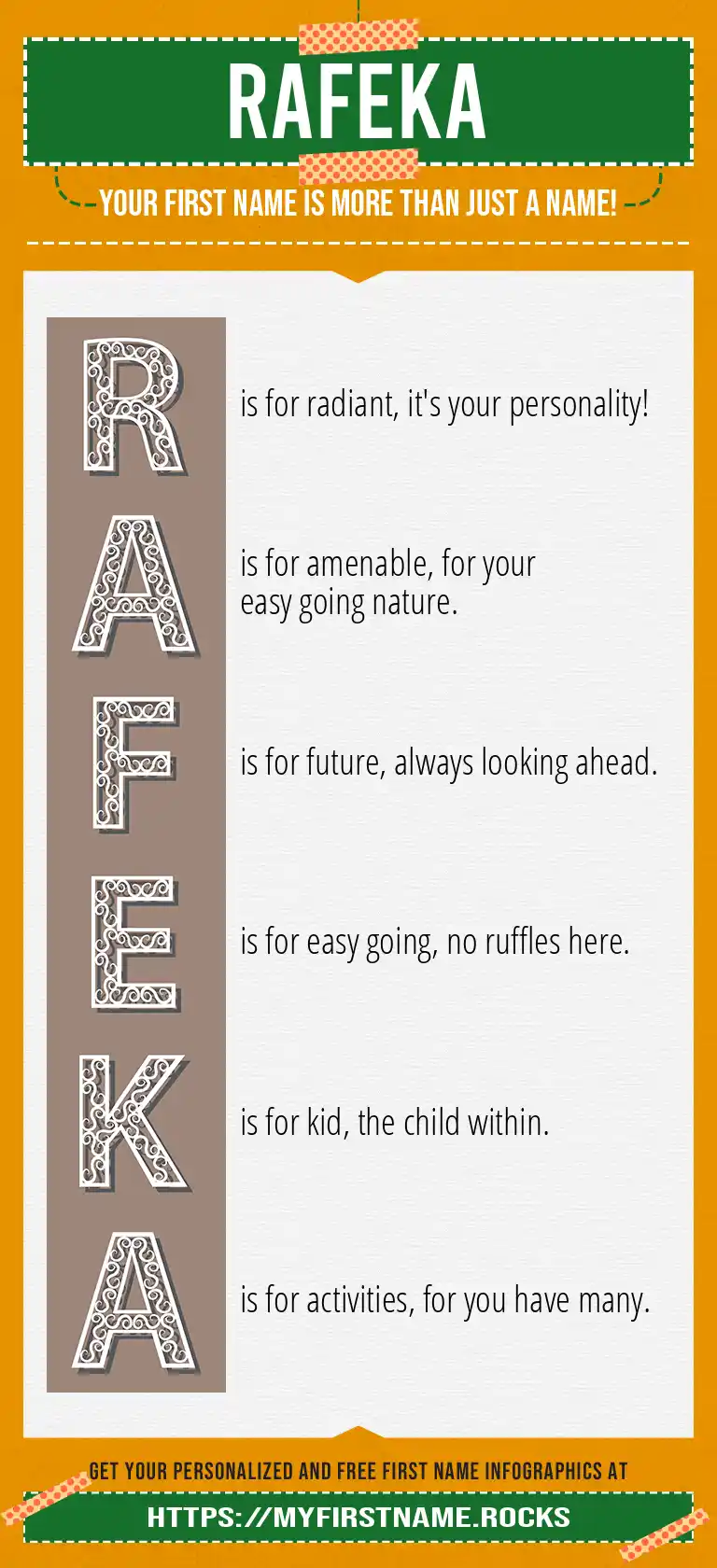 RAFEKA

YOUR FIRST NAME IS MORE THAN JUST A NAME!

R is for radiant, it's your personality!

A is for amenable, for your easy going nature.

F is for future, always looking ahead.

E is for easy going, no ruffles here.

K is for kid, the child within.

A is for activities, for you have many.

GET YOUR PERSONALIZED AND FREE FIRST NAME INFOGRAPHICS AT

HTTPS://MYFIRSTNAME.ROCKS