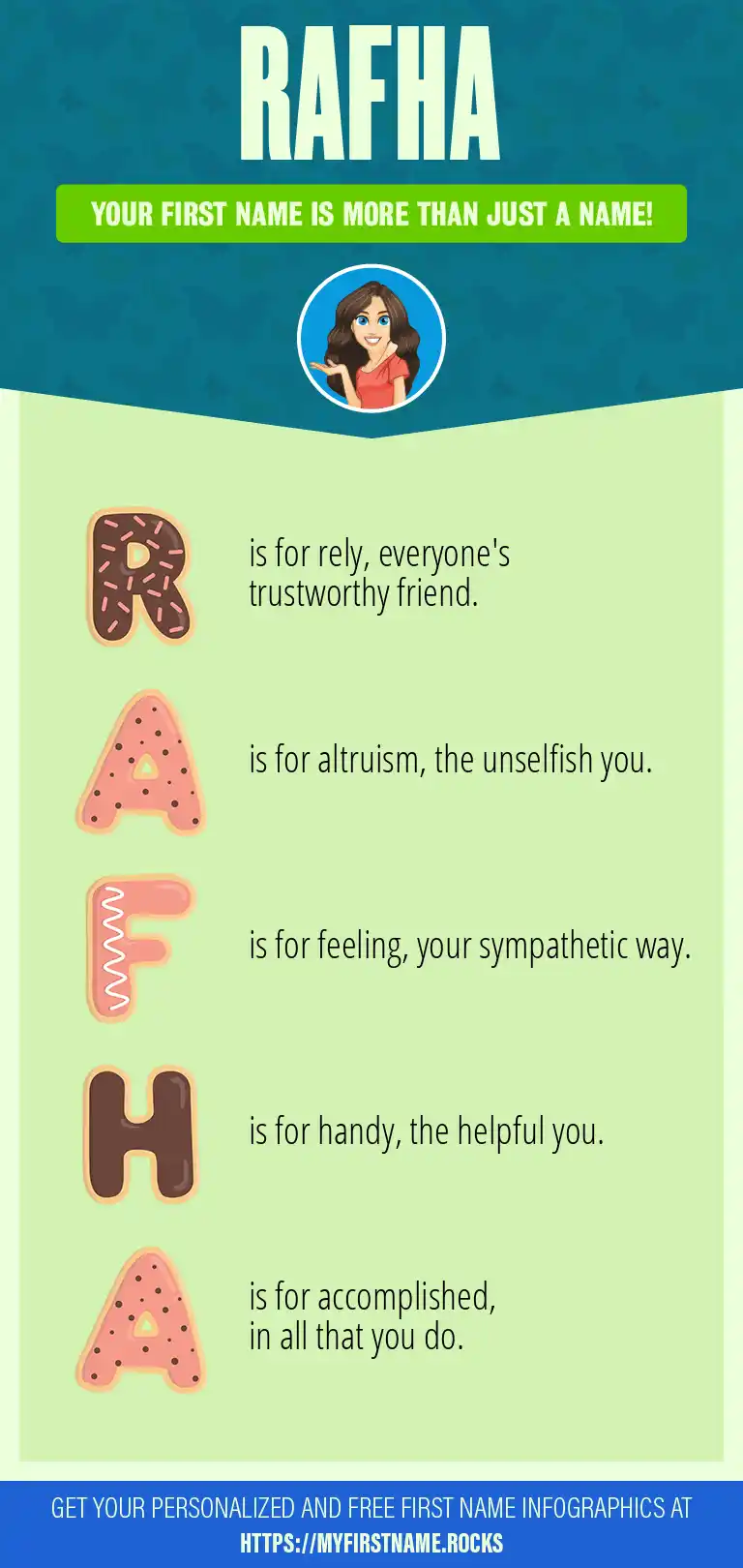 RAFHA

YOUR FIRST NAME IS MORE THAN JUST A NAME!

R is for rely, everyone's trustworthy friend.

A is for altruism, the unselfish you.

F is for feeling, your sympathetic way.

H is for handy, the helpful you.

A is for accomplished, in all that you do.

GET YOUR PERSONALIZED AND FREE FIRST NAME INFOGRAPHICS AT HTTPS://MYFIRSTNAME.ROCKS