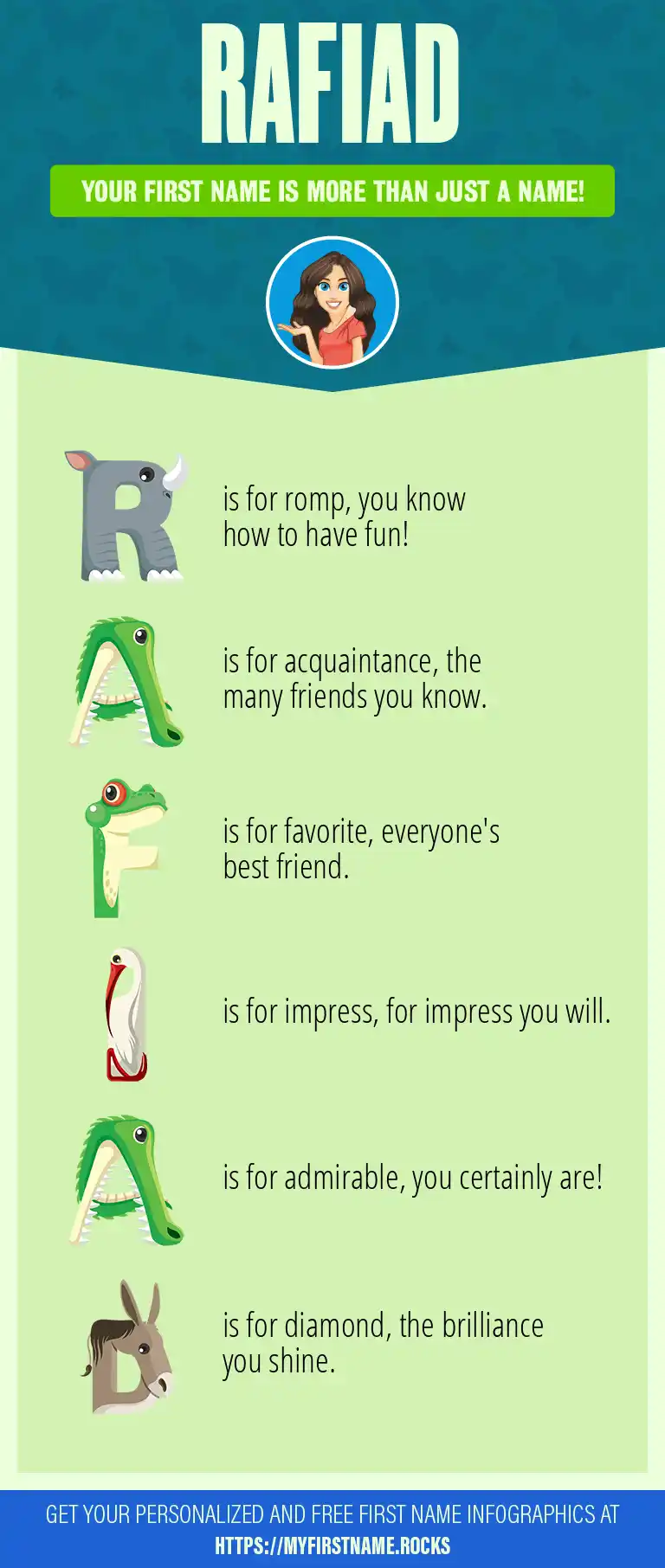 RAFIAD

YOUR FIRST NAME IS MORE THAN JUST A NAME!

R is for romp, you know how to have fun!

A is for acquaintance, the many friends you know.

F is for favorite, everyone's best friend.

I is for impress, for impress you will.

A is for admirable, you certainly are!

D is for diamond, the brilliance you shine.

GET YOUR PERSONALIZED AND FREE FIRST NAME INFOGRAPHICS AT HTTPS://MYFIRSTNAME.ROCKS