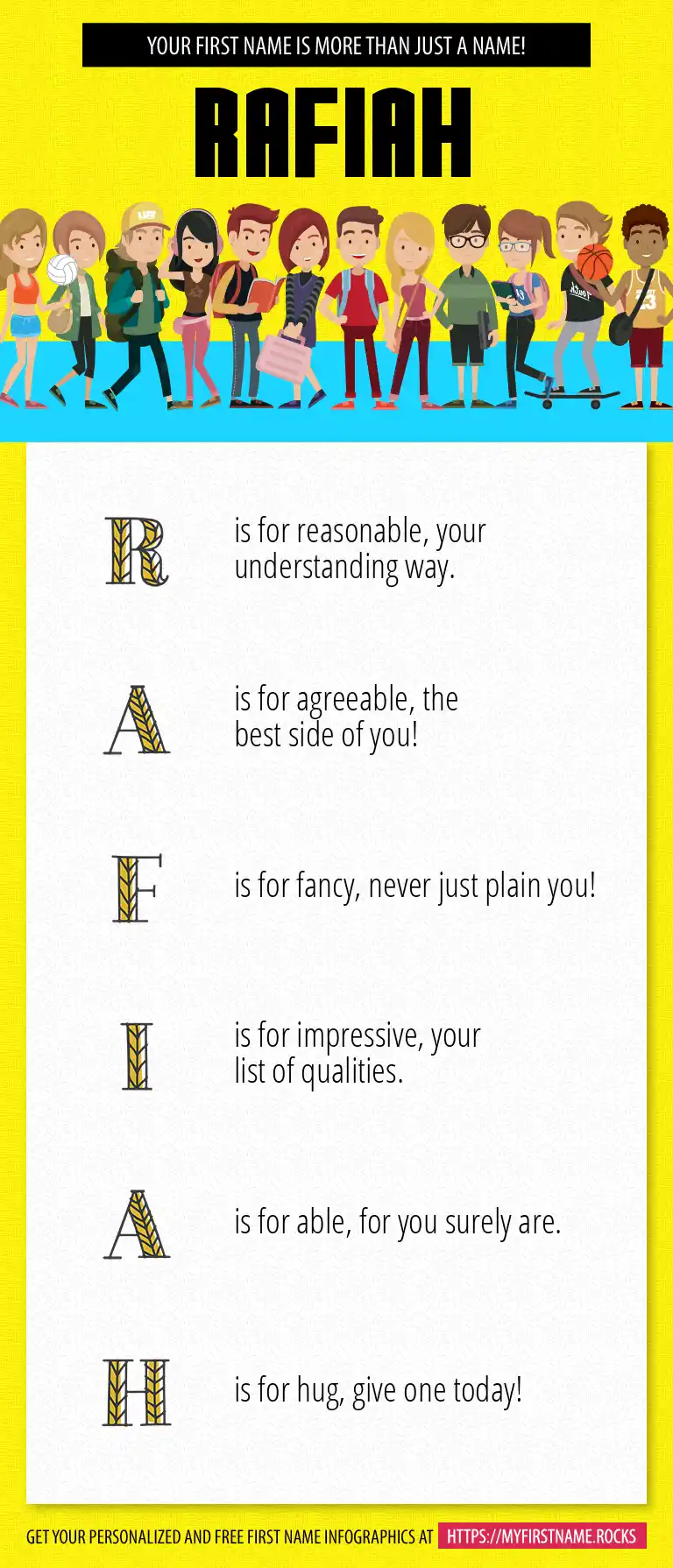 YOUR FIRST NAME IS MORE THAN JUST A NAME!

RAFIAH

R is for reasonable, your understanding way.

A is for agreeable, the best side of you!

F is for fancy, never just plain you!

I is for impressive, your list of qualities.

A is for able, for you surely are.

H is for hug, give one today!

GET YOUR PERSONALIZED AND FREE FIRST NAME INFOGRAPHICS AT HTTPS://MYFIRSTNAME.ROCKS