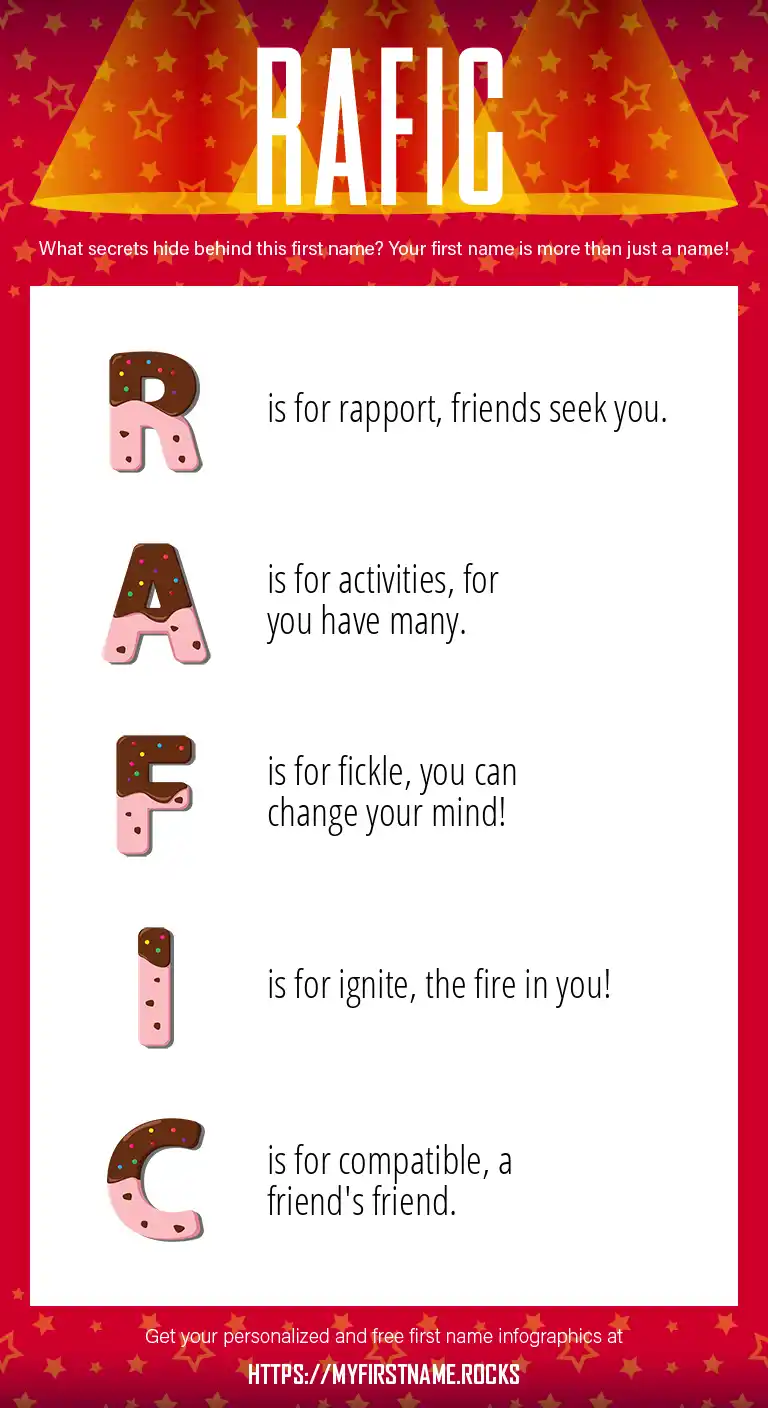 RAFIC

What secrets hide behind this first name? Your first name is more than just a name!

R is for rapport, friends seek you.

A is for activities, for you have many.

F is for fickle, you can change your mind!

I is for ignite, the fire in you!

C is for compatible, a friend's friend.

Get your personalized and free first name infographics at

HTTPS://MYFIRSTNAME.ROCKS