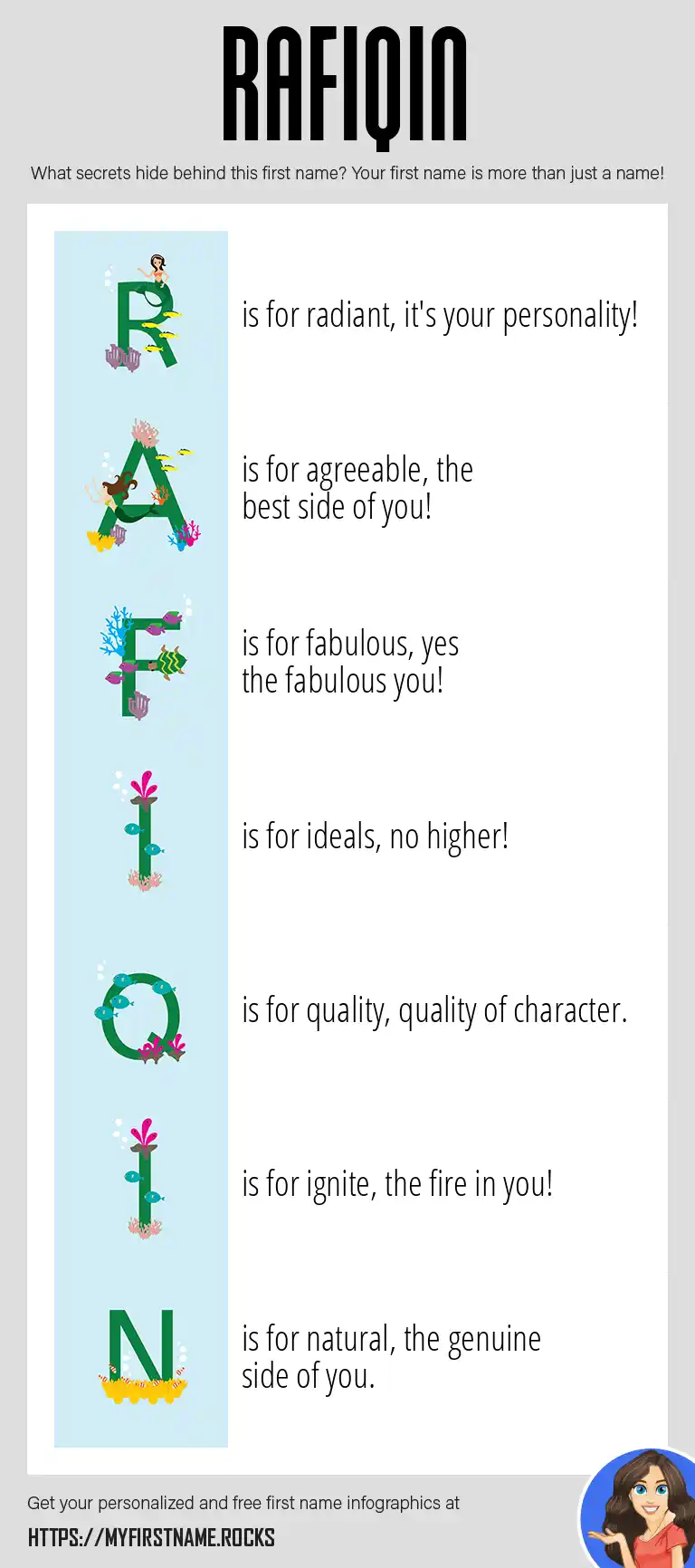 RAFIQIN

What secrets hide behind this first name? Your first name is more than just a name!

R is for radiant, it's your personality!

A is for agreeable, the best side of you!

F is for fabulous, yes the fabulous you!

I is for ideals, no higher!

Q is for quality, quality of character.

I is for ignite, the fire in you!

N is for natural, the genuine side of you.

Get your personalized and free first name infographics at

HTTPS://MYFIRSTNAME.ROCKS