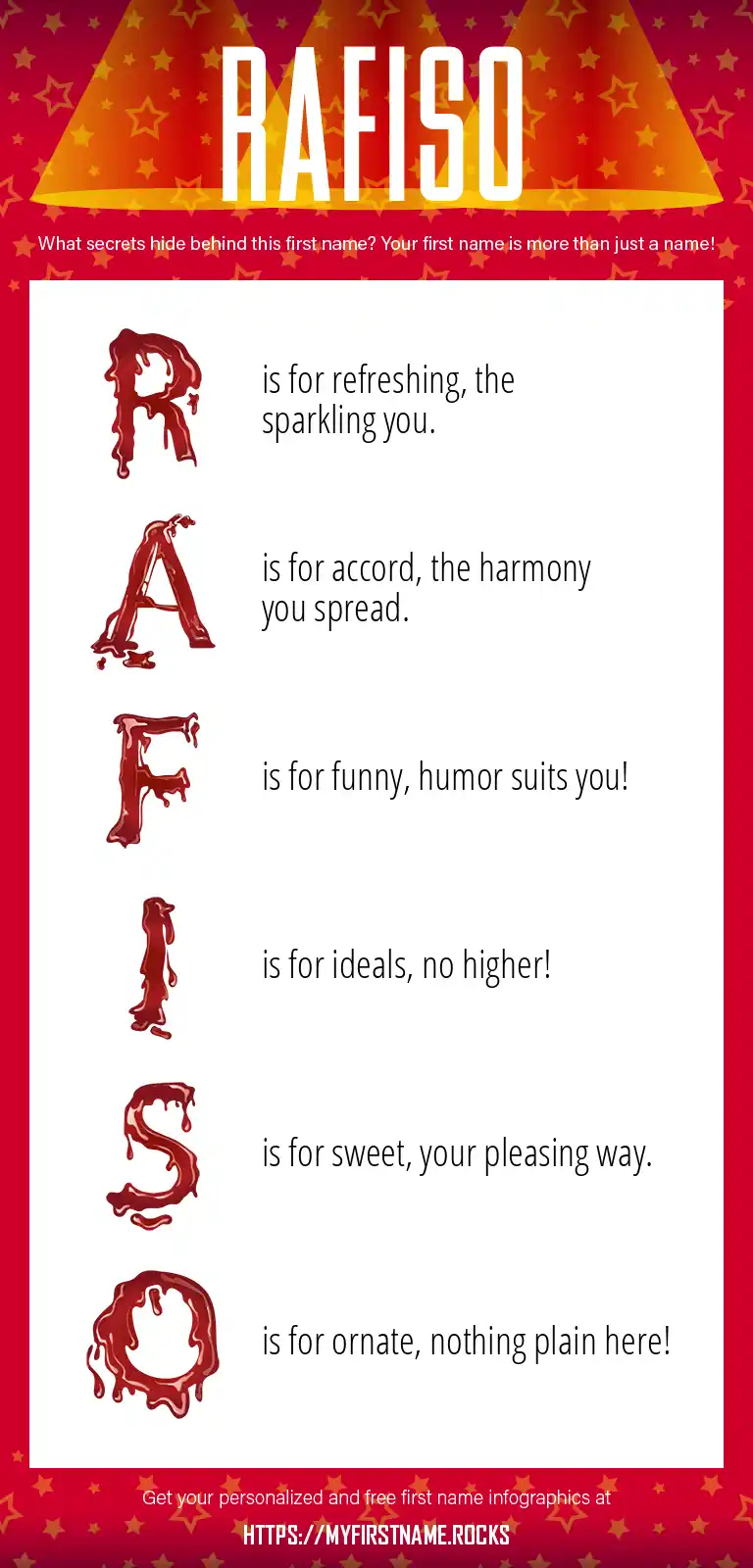 RAFISO

What secrets hide behind this first name? Your first name is more than just a name!

R is for refreshing, the sparkling you.

A is for accord, the harmony you spread.

F is for funny, humor suits you!

I is for ideals, no higher!

S is for sweet, your pleasing way.

O is for ornate, nothing plain here!

Get your personalized and free first name infographics at

HTTPS://MYFIRSTNAME.ROCKS