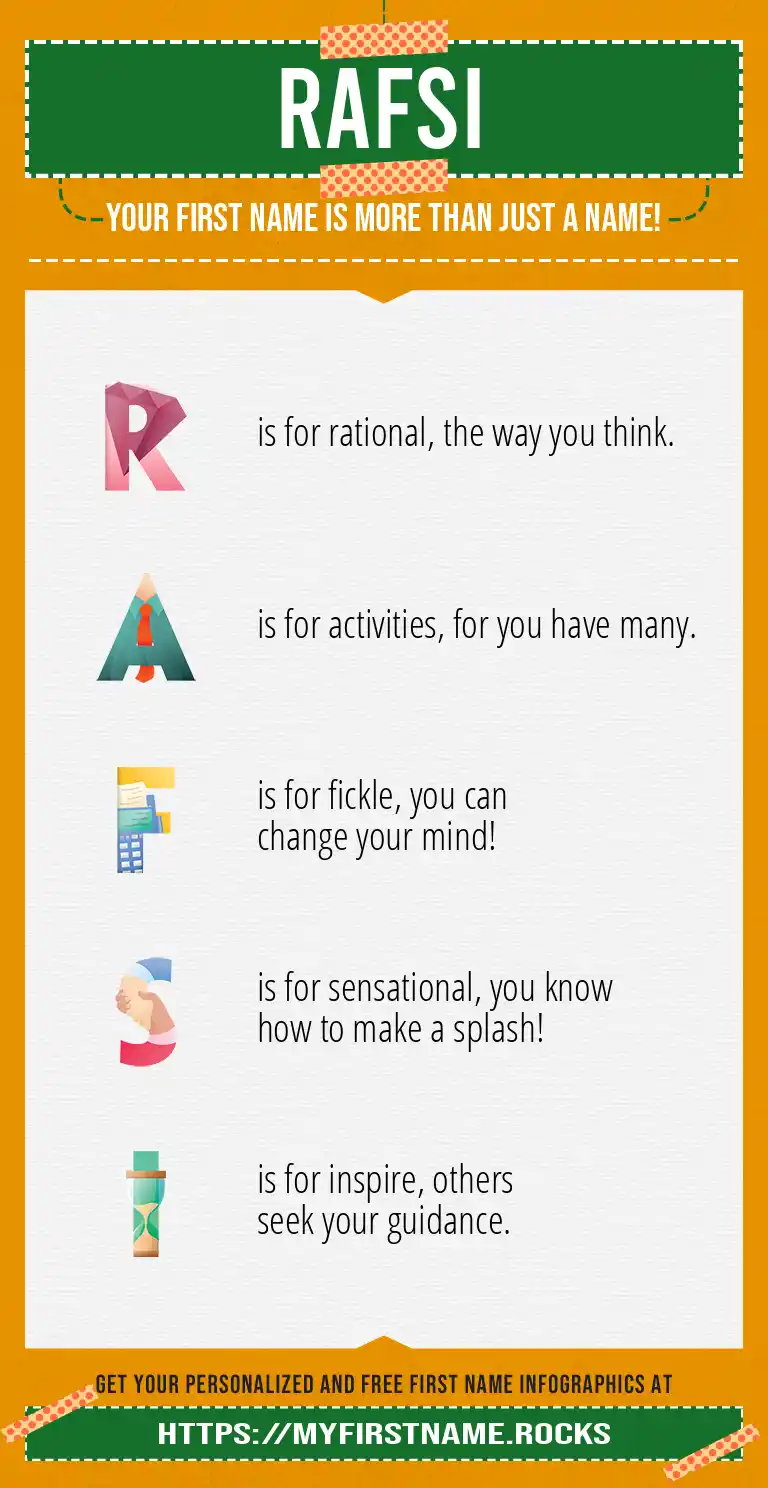 RAFSI

YOUR FIRST NAME IS MORE THAN JUST A NAME!

R is for rational, the way you think.

A is for activities, for you have many.

F is for fickle, you can change your mind!

S is for sensational, you know how to make a splash!

I is for inspire, others seek your guidance.

GET YOUR PERSONALIZED AND FREE FIRST NAME INFOGRAPHICS AT

HTTPS://MYFIRSTNAME.ROCKS