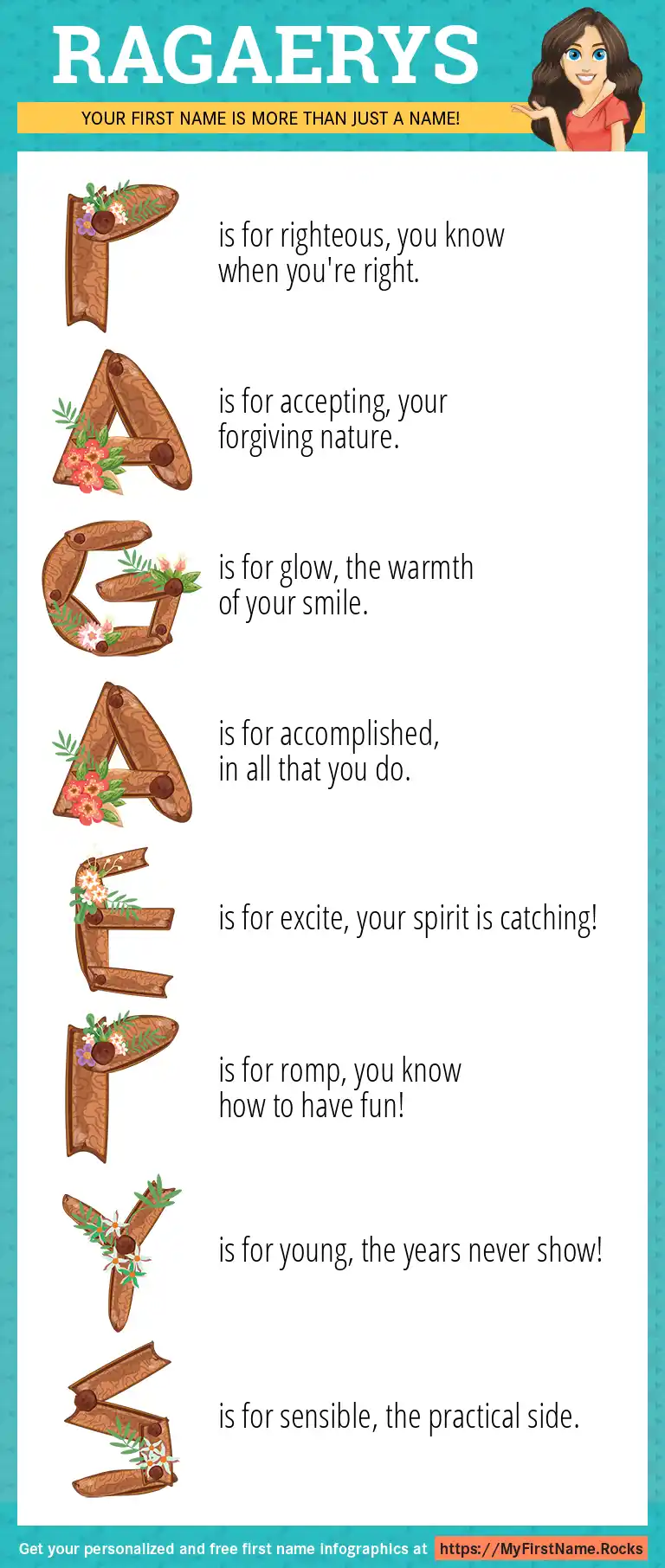 RAGAERYS

YOUR FIRST NAME IS MORE THAN JUST A NAME!

R is for righteous, you know when you're right.

A is for accepting, your forgiving nature.

G is for glow, the warmth of your smile.

A is for accomplished, in all that you do.

E is for excite, your spirit is catching!

R is for romp, you know how to have fun!

Y is for young, the years never show!

S is for sensible, the practical side.

Get your personalized and free first name infographics at https://MyFirstName.Rocks