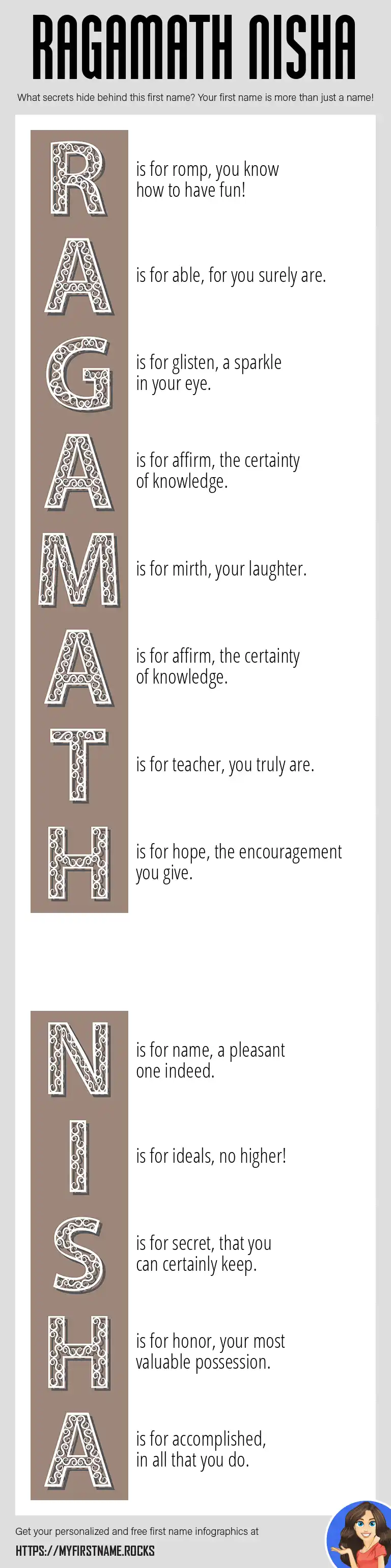 RAGAMATH NISHA

What secrets hide behind this first name? Your first name is more than just a name!

R is for romp, you know how to have fun!

A is for able, for you surely are.

G is for glisten, a sparkle in your eye.

A is for affirm, the certainty of knowledge.

M is for mirth, your laughter.

A is for affirm, the certainty of knowledge.

T is for teacher, you truly are.

H is for hope, the encouragement you give.

N is for name, a pleasant one indeed.

I is for ideals, no higher!

S is for secret, that you can certainly keep.

H is for honor, your most valuable possession.

A is for accomplished, in all that you do.

Get your personalized and free first name infographics at

HTTPS://MYFIRSTNAME.ROCKS