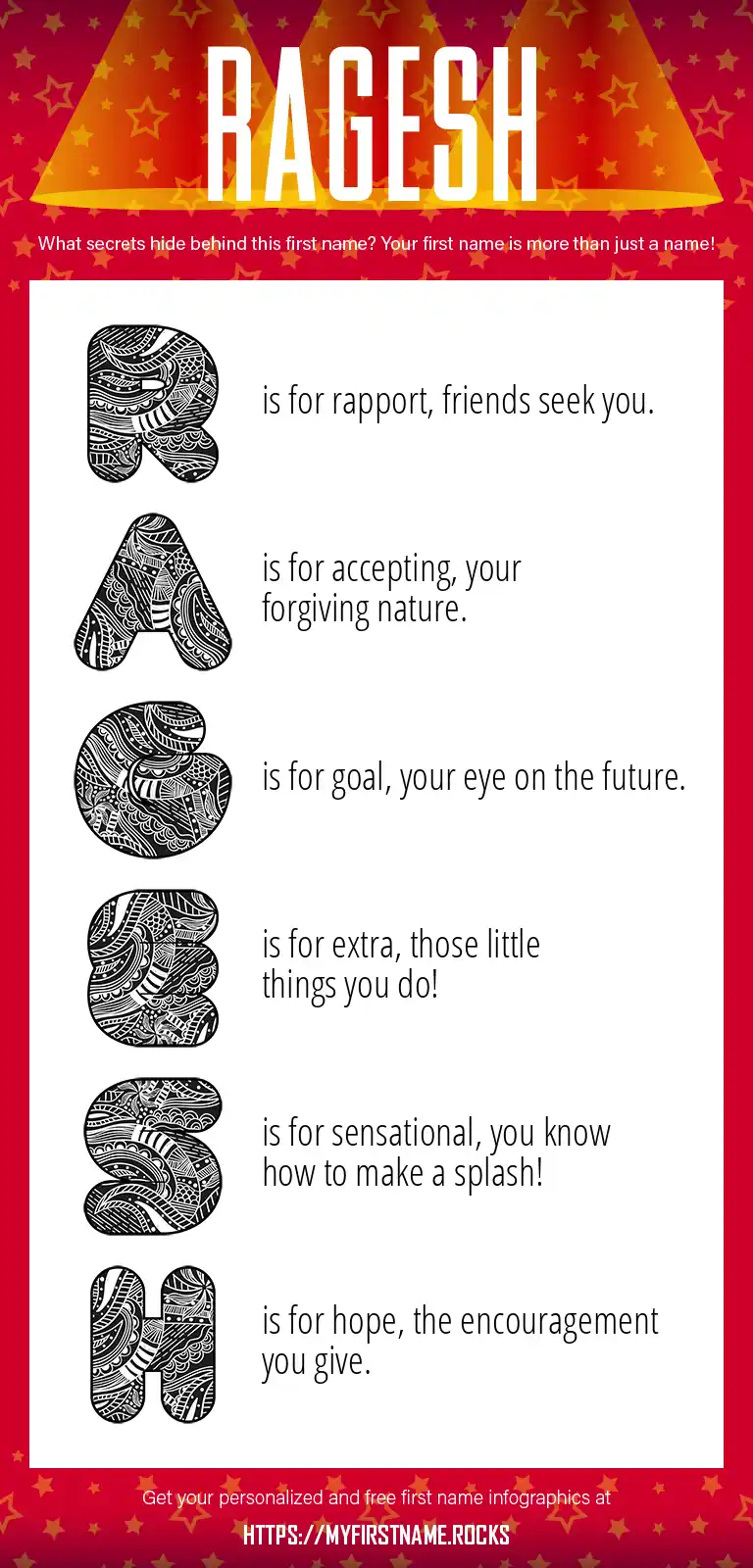 RAGESH

What secrets hide behind this first name? Your first name is more than just a name!

R is for rapport, friends seek you.

A is for accepting, your forgiving nature.

G is for goal, your eye on the future.

E is for extra, those little things you do!

S is for sensational, you know how to make a splash!

H is for hope, the encouragement you give.

Get your personalized and free first name infographics at

HTTPS://MYFIRSTNAME.ROCKS