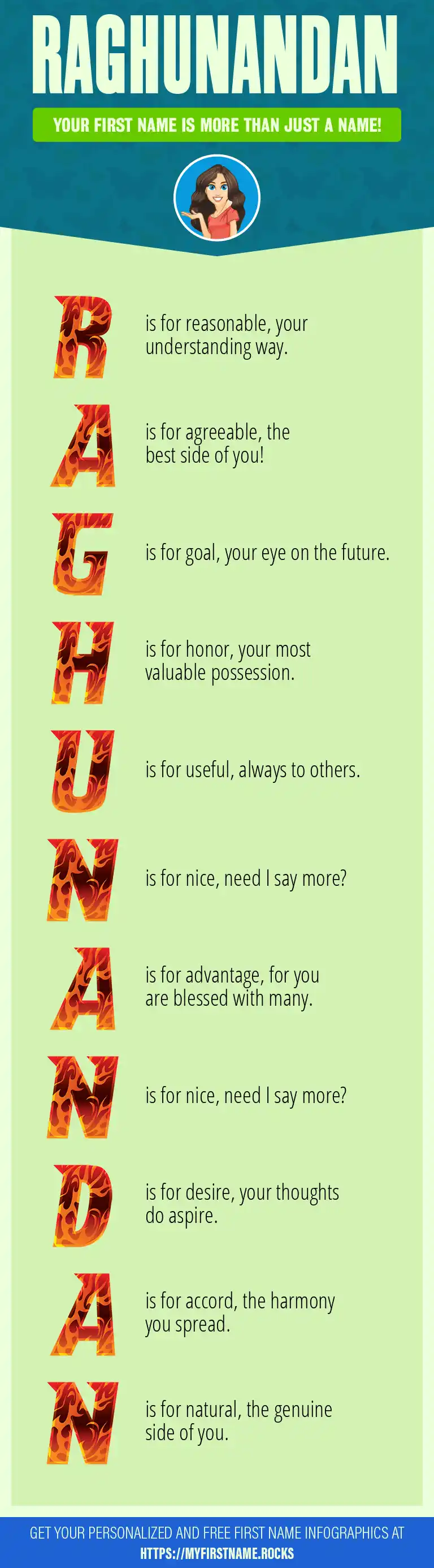 RAGHUNANDAN

YOUR FIRST NAME IS MORE THAN JUST A NAME!

R is for reasonable, your understanding way.

A is for agreeable, the best side of you!

G is for goal, your eye on the future.

H is for honor, your most valuable possession.

U is for useful, always to others.

N is for nice, need I say more?

A is for advantage, for you are blessed with many.

N is for nice, need I say more?

D is for desire, your thoughts do aspire.

A is for accord, the harmony you spread.

N is for natural, the genuine side of you.

GET YOUR PERSONALIZED AND FREE FIRST NAME INFOGRAPHICS AT HTTPS://MYFIRSTNAME.ROCKS