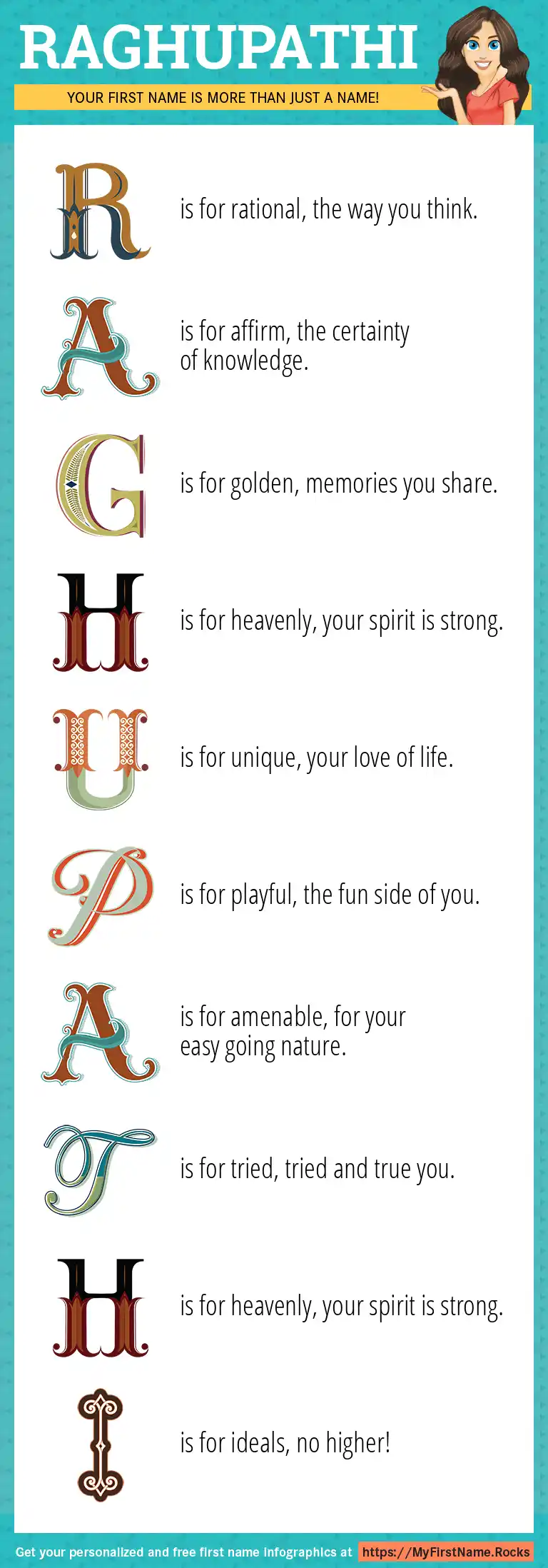 RAGHUPATHI

YOUR FIRST NAME IS MORE THAN JUST A NAME!

R is for rational, the way you think.

A is for affirm, the certainty of knowledge.

G is for golden, memories you share.

H is for heavenly, your spirit is strong.

U is for unique, your love of life.

P is for playful, the fun side of you.

A is for amenable, for your easy going nature.

T is for tried, tried and true you.

H is for heavenly, your spirit is strong.

I is for ideals, no higher!

Get your personalized and free first name infographics at https://MyFirstName.Rocks