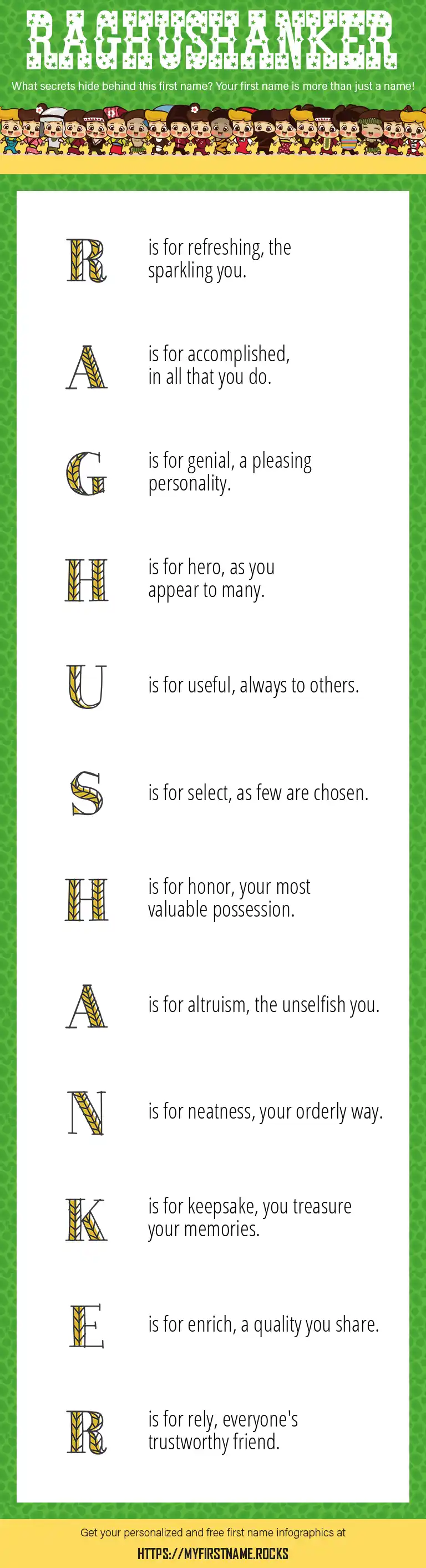 RAGHUSHANKER

What secrets hide behind this first name? Your first name is more than just a name!

R is for refreshing, the sparkling you.

A is for accomplished, in all that you do.

G is for genial, a pleasing personality.

H is for hero, as you appear to many.

U is for useful, always to others.

S is for select, as few are chosen.

H is for honor, your most valuable possession.

A is for altruism, the unselfish you.

N is for neatness, your orderly way.

K is for keepsake, you treasure your memories.

E is for enrich, a quality you share.

R is for rely, everyone's trustworthy friend.

Get your personalized and free first name infographics at

HTTPS://MYFIRSTNAME.ROCKS