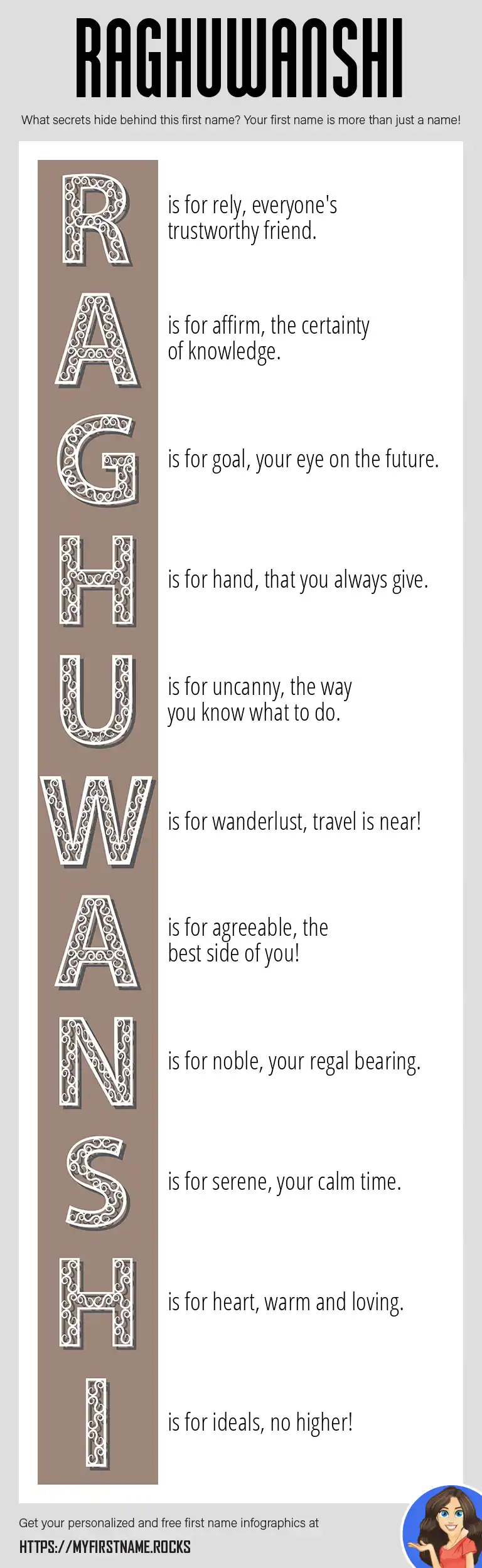 RAGHUWANSHI

What secrets hide behind this first name? Your first name is more than just a name!

R is for rely, everyone's trustworthy friend.

A is for affirm, the certainty of knowledge.

G is for goal, your eye on the future.

H is for hand, that you always give.

U is for uncanny, the way you know what to do.

W is for wanderlust, travel is near!

A is for agreeable, the best side of you!

N is for noble, your regal bearing.

S is for serene, your calm time.

H is for heart, warm and loving.

I is for ideals, no higher!

Get your personalized and free first name infographics at

HTTPS://MYFIRSTNAME.ROCKS