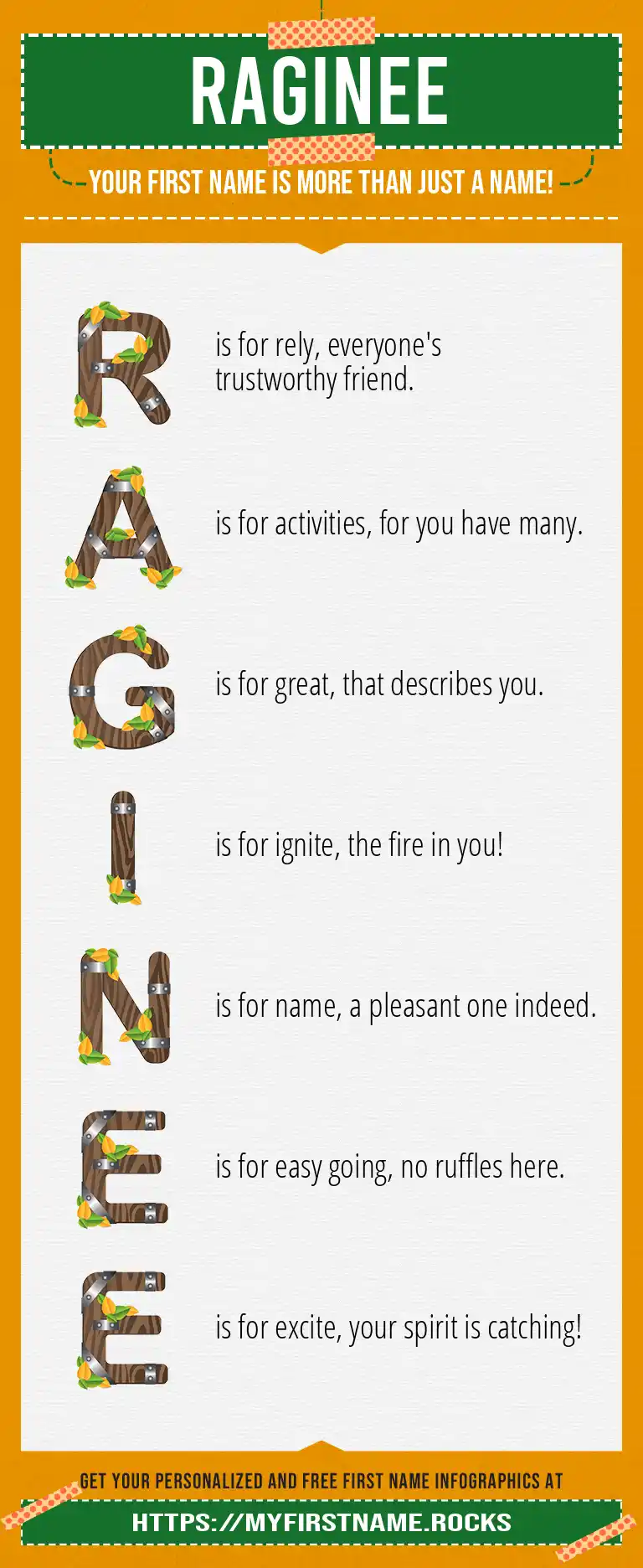 RAGINEE

YOUR FIRST NAME IS MORE THAN JUST A NAME!

R is for rely, everyone's trustworthy friend.

A is for activities, for you have many.

G is for great, that describes you.

I is for ignite, the fire in you!

N is for name, a pleasant one indeed.

E is for easy going, no ruffles here.

E is for excite, your spirit is catching!

GET YOUR PERSONALIZED AND FREE FIRST NAME INFOGRAPHICS AT

HTTPS://MYFIRSTNAME.ROCKS