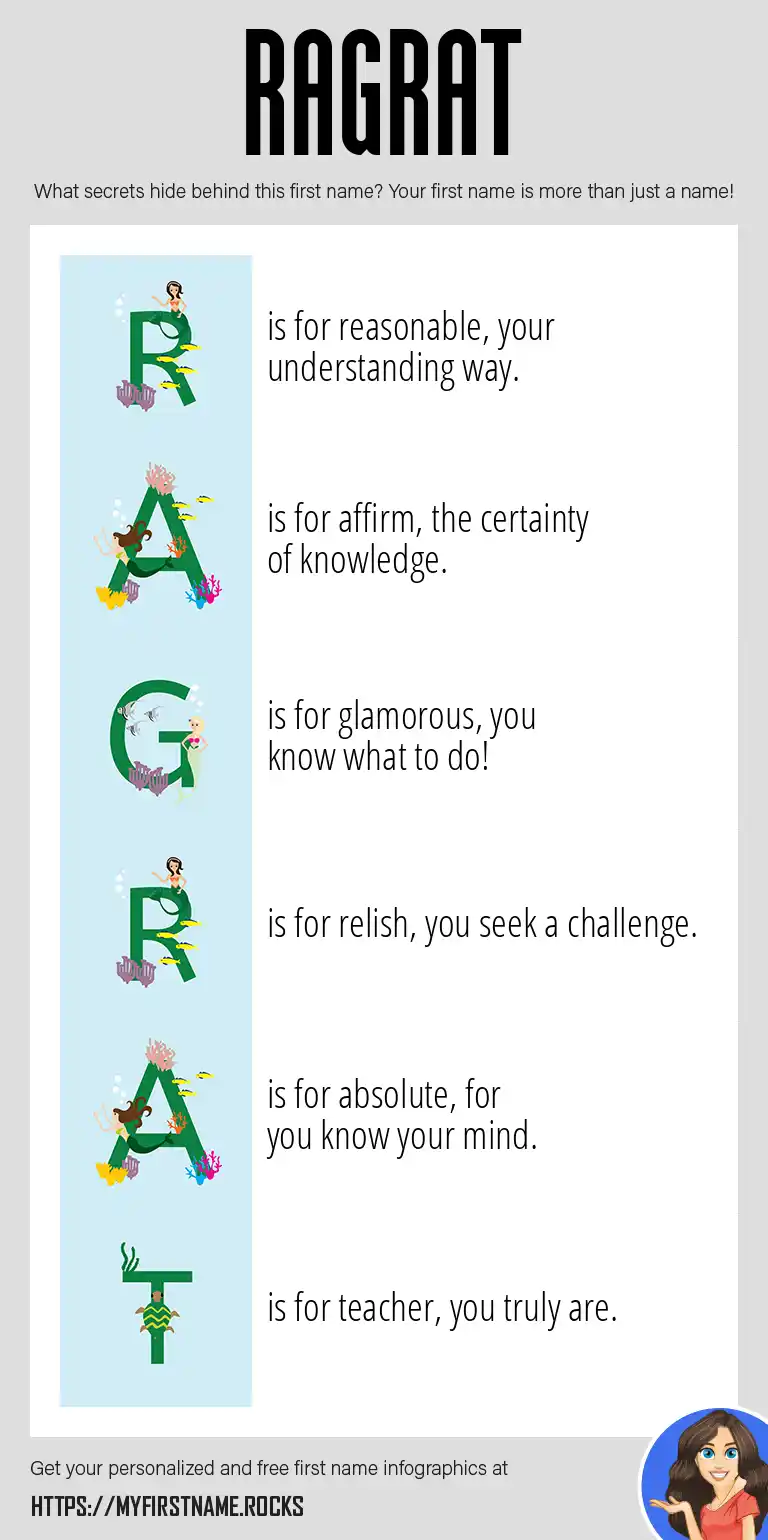 RAGRAT

What secrets hide behind this first name? Your first name is more than just a name!

R is for reasonable, your understanding way.

A is for affirm, the certainty of knowledge.

G is for glamorous, you know what to do!

R is for relish, you seek a challenge.

A is for absolute, for you know your mind.

T is for teacher, you truly are.

Get your personalized and free first name infographics at

HTTPS://MYFIRSTNAME.ROCKS