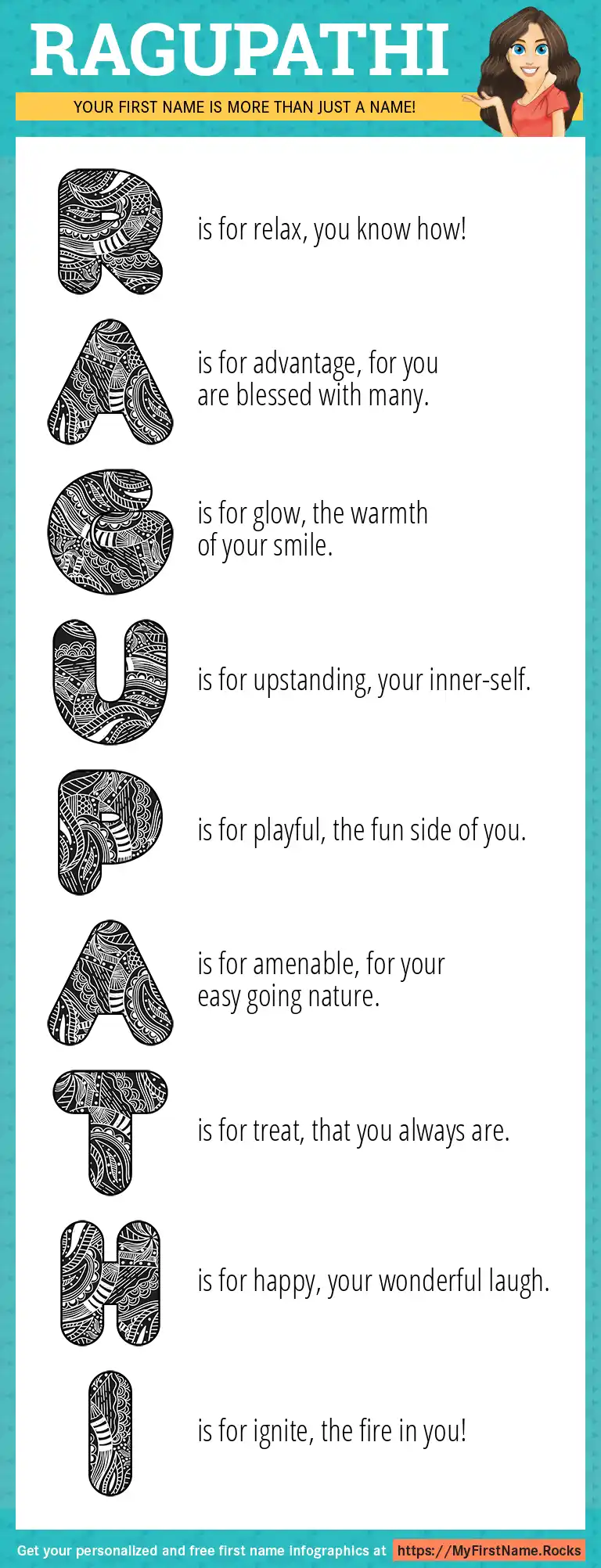 RAGUPATHI

YOUR FIRST NAME IS MORE THAN JUST A NAME!

R is for relax, you know how!

A is for advantage, for you are blessed with many.

G is for glow, the warmth of your smile.

U is for upstanding, your inner-self.

P is for playful, the fun side of you.

A is for amenable, for your easy going nature.

T is for treat, that you always are.

H is for happy, your wonderful laugh.

I is for ignite, the fire in you!

Get your personalized and free first name infographics at https://MyFirstName.Rocks