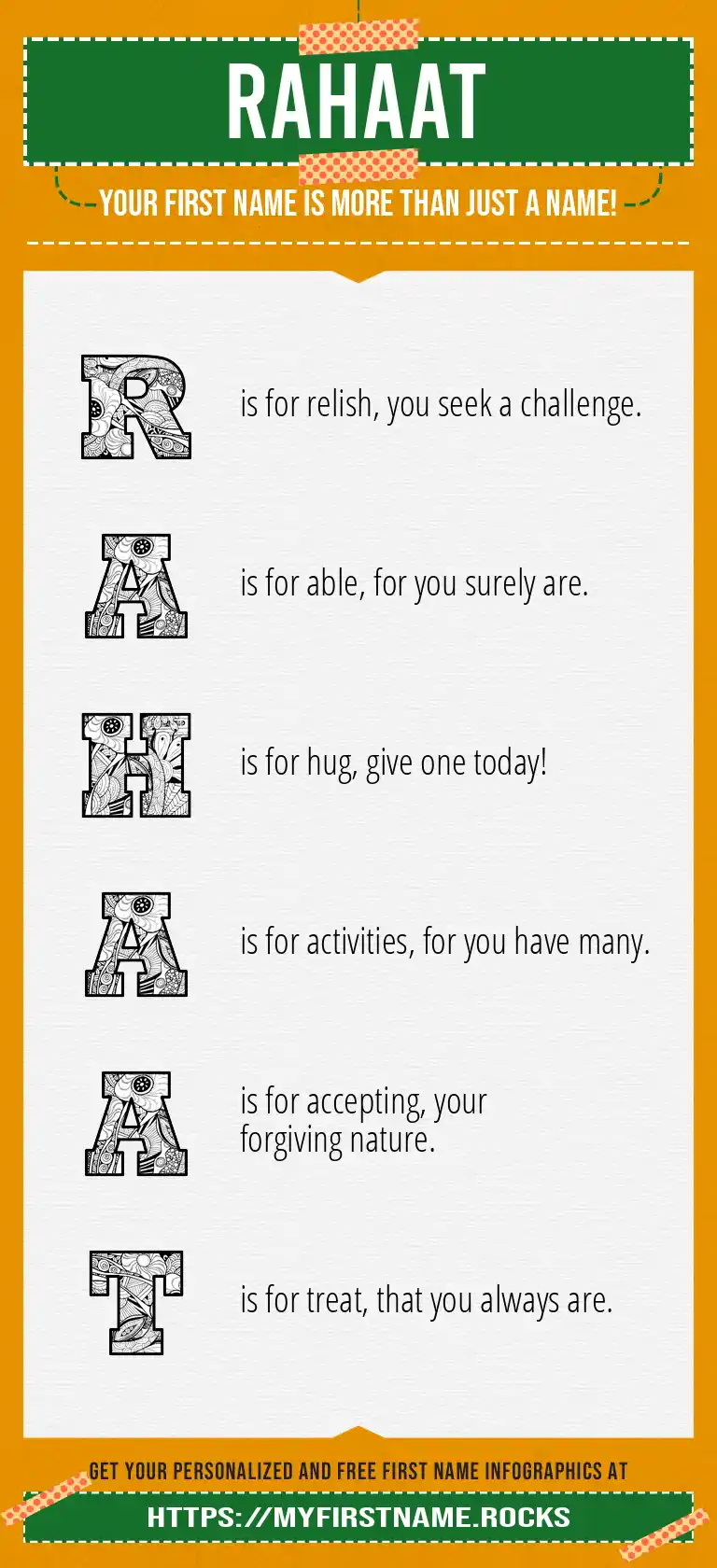 RAHAAT

YOUR FIRST NAME IS MORE THAN JUST A NAME!

R is for relish, you seek a challenge.

A is for able, for you surely are.

H is for hug, give one today!

A is for activities, for you have many.

A is for accepting, your forgiving nature.

T is for treat, that you always are.

GET YOUR PERSONALIZED AND FREE FIRST NAME INFOGRAPHICS AT

HTTPS://MYFIRSTNAME.ROCKS