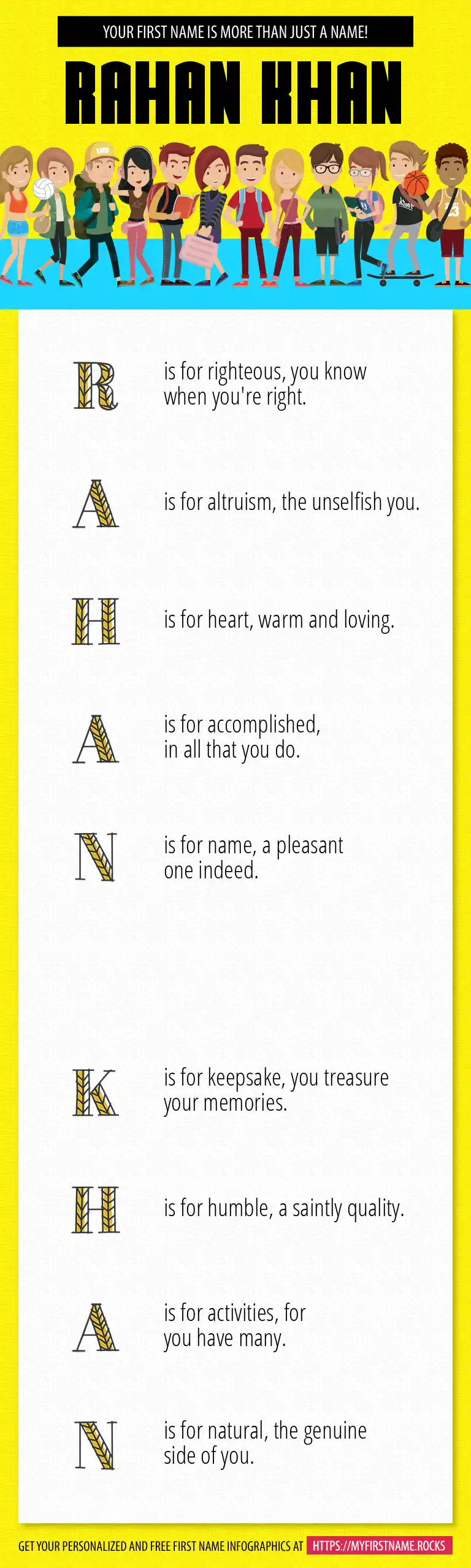 YOUR FIRST NAME IS MORE THAN JUST A NAME!

RAHAN KHAN

R is for righteous, you know when you're right.

A is for altruism, the unselfish you.

H is for heart, warm and loving.

A is for accomplished, in all that you do.

N is for name, a pleasant one indeed.

K is for keepsake, you treasure your memories.

H is for humble, a saintly quality.

A is for activities, for you have many.

N is for natural, the genuine side of you.

GET YOUR PERSONALIZED AND FREE FIRST NAME INFOGRAPHICS AT HTTPS://MYFIRSTNAME.ROCKS