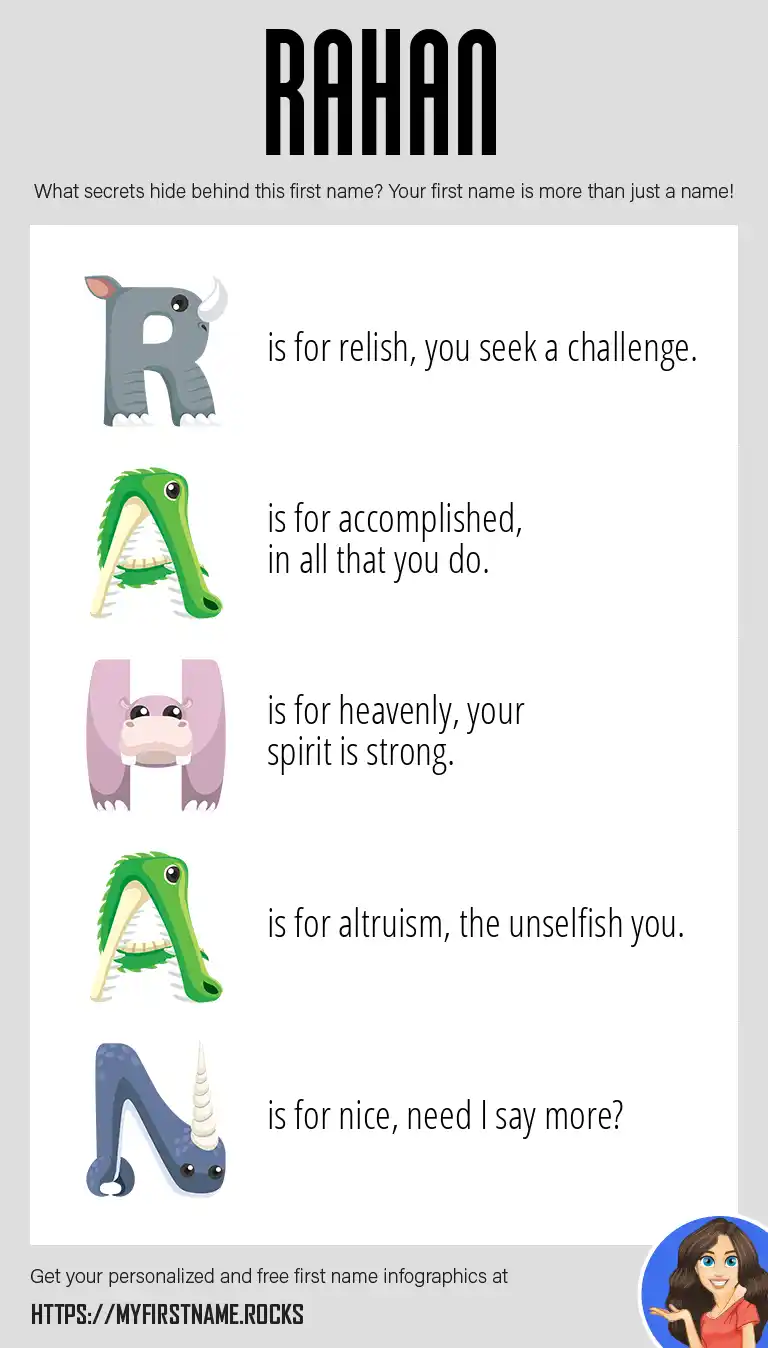 RAHAN

What secrets hide behind this first name? Your first name is more than just a name!

R is for relish, you seek a challenge.

A is for accomplished, in all that you do.

H is for heavenly, your spirit is strong.

A is for altruism, the unselfish you.

N is for nice, need I say more?

Get your personalized and free first name infographics at

HTTPS://MYFIRSTNAME.ROCKS