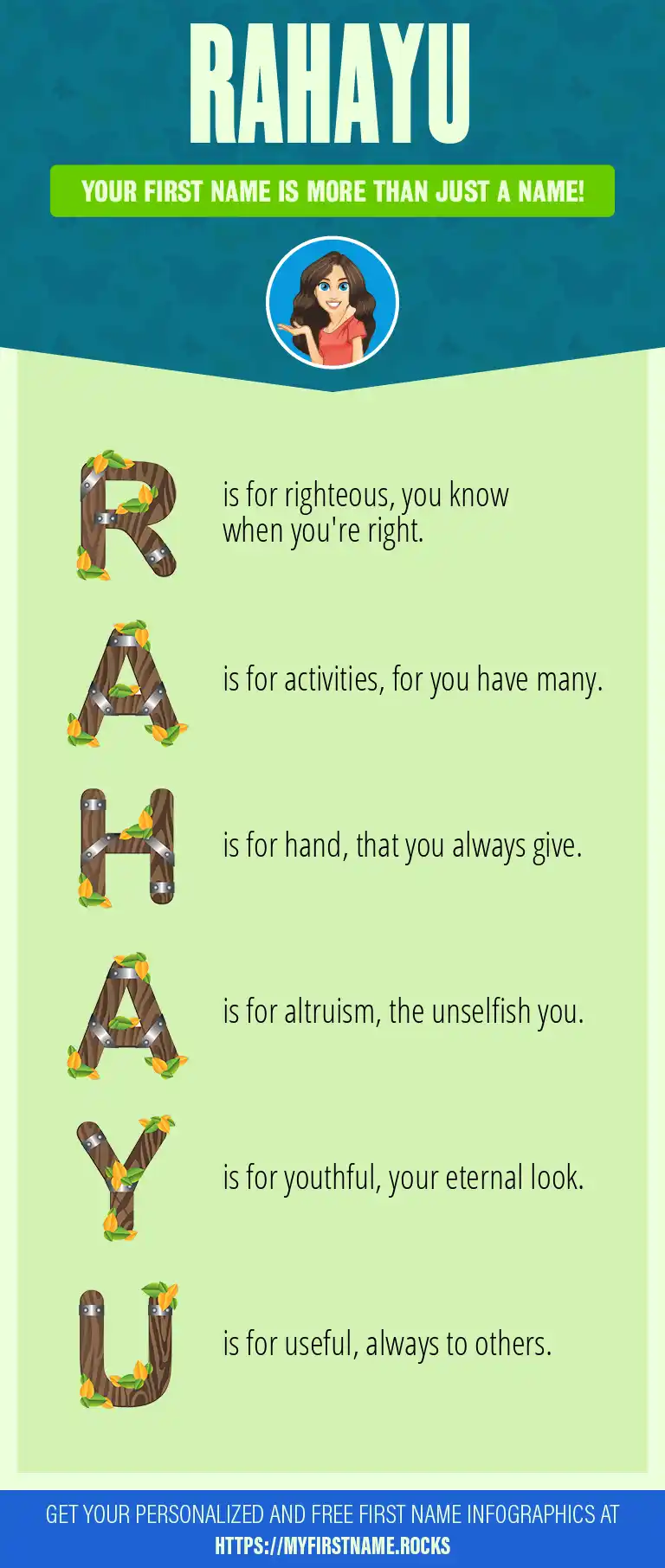 RAHAYU

YOUR FIRST NAME IS MORE THAN JUST A NAME!

R is for righteous, you know when you're right.

A is for activities, for you have many.

H is for hand, that you always give.

A is for altruism, the unselfish you.

Y is for youthful, your eternal look.

U is for useful, always to others.

GET YOUR PERSONALIZED AND FREE FIRST NAME INFOGRAPHICS AT HTTPS://MYFIRSTNAME.ROCKS