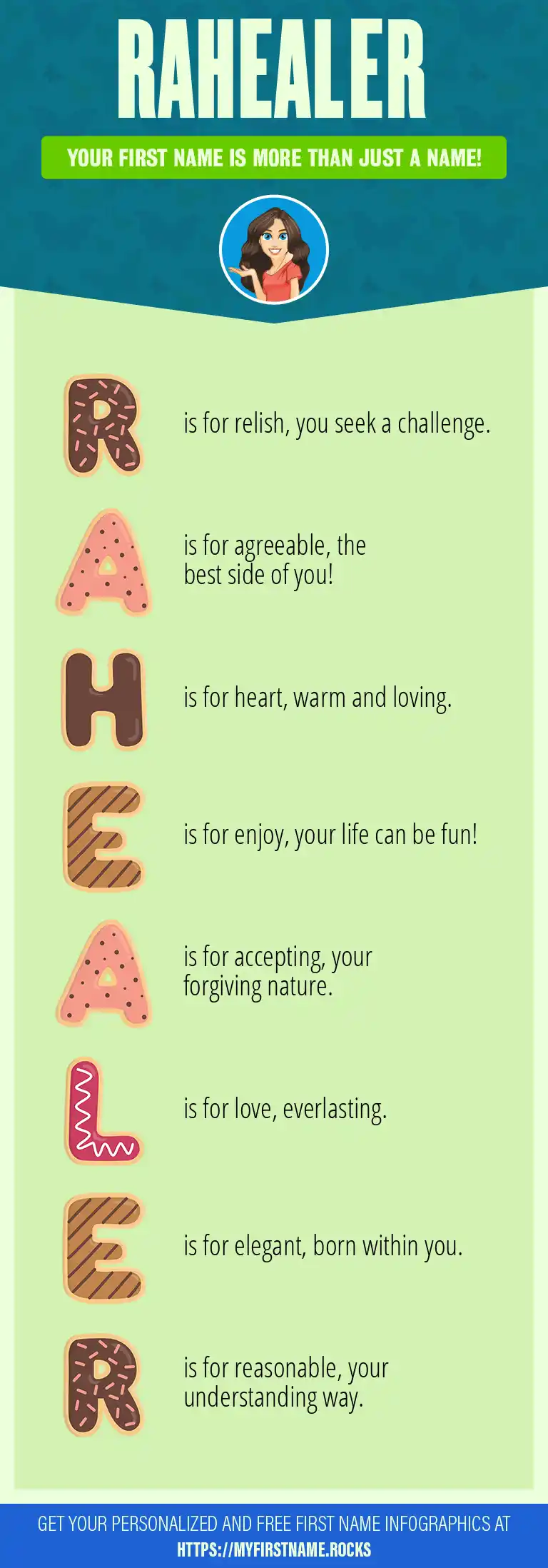 RAHEALER

YOUR FIRST NAME IS MORE THAN JUST A NAME!

R is for relish, you seek a challenge.

A is for agreeable, the best side of you!

H is for heart, warm and loving.

E is for enjoy, your life can be fun!

A is for accepting, your forgiving nature.

L is for love, everlasting.

E is for elegant, born within you.

R is for reasonable, your understanding way.

GET YOUR PERSONALIZED AND FREE FIRST NAME INFOGRAPHICS AT HTTPS://MYFIRSTNAME.ROCKS