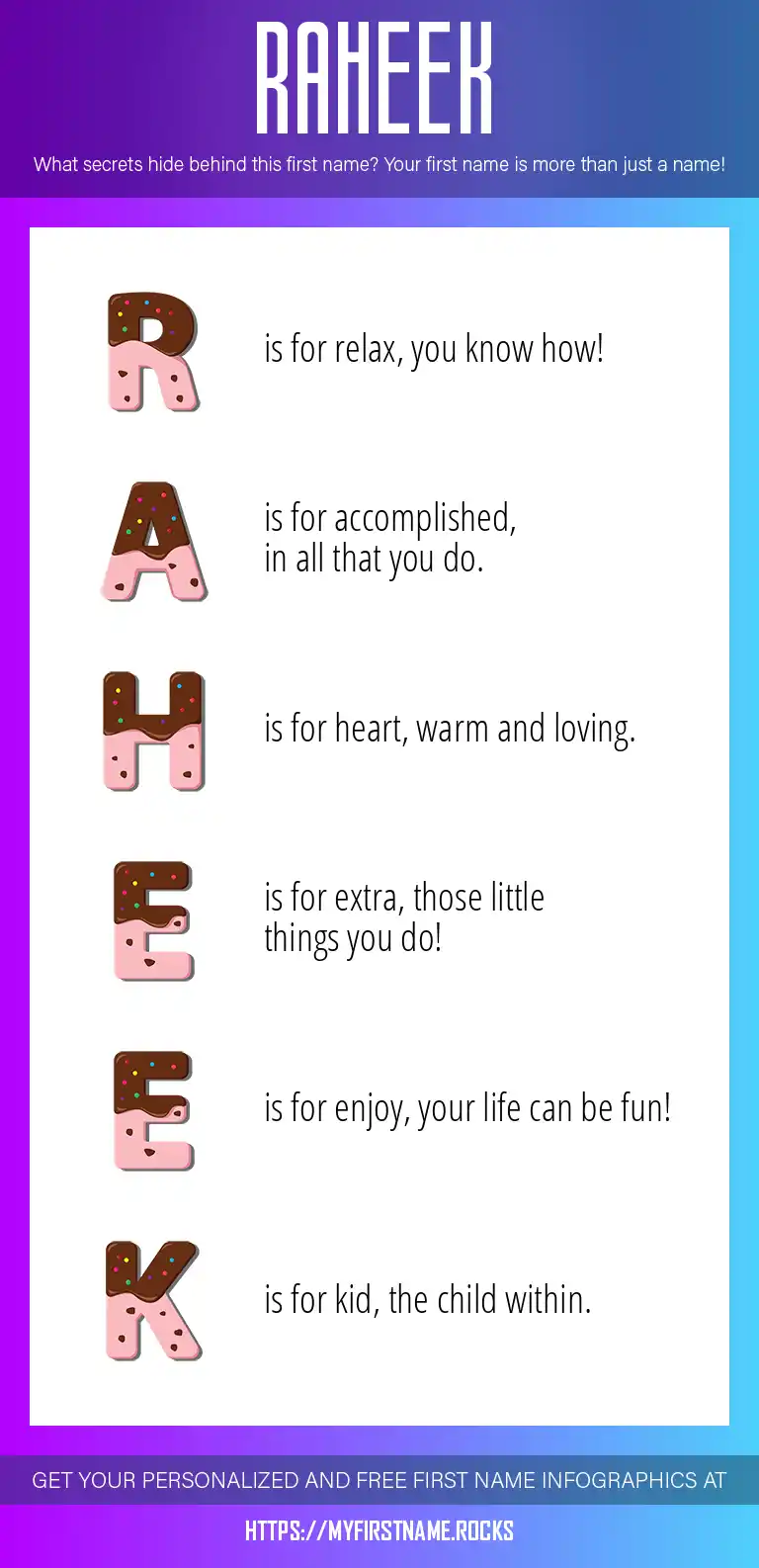 RAHEEK

What secrets hide behind this first name? Your first name is more than just a name!

R is for relax, you know how!

A is for accomplished, in all that you do.

H is for heart, warm and loving.

E is for extra, those little things you do!

E is for enjoy, your life can be fun!

K is for kid, the child within.

GET YOUR PERSONALIZED AND FREE FIRST NAME INFOGRAPHICS AT

HTTPS://MYFIRSTNAME.ROCKS