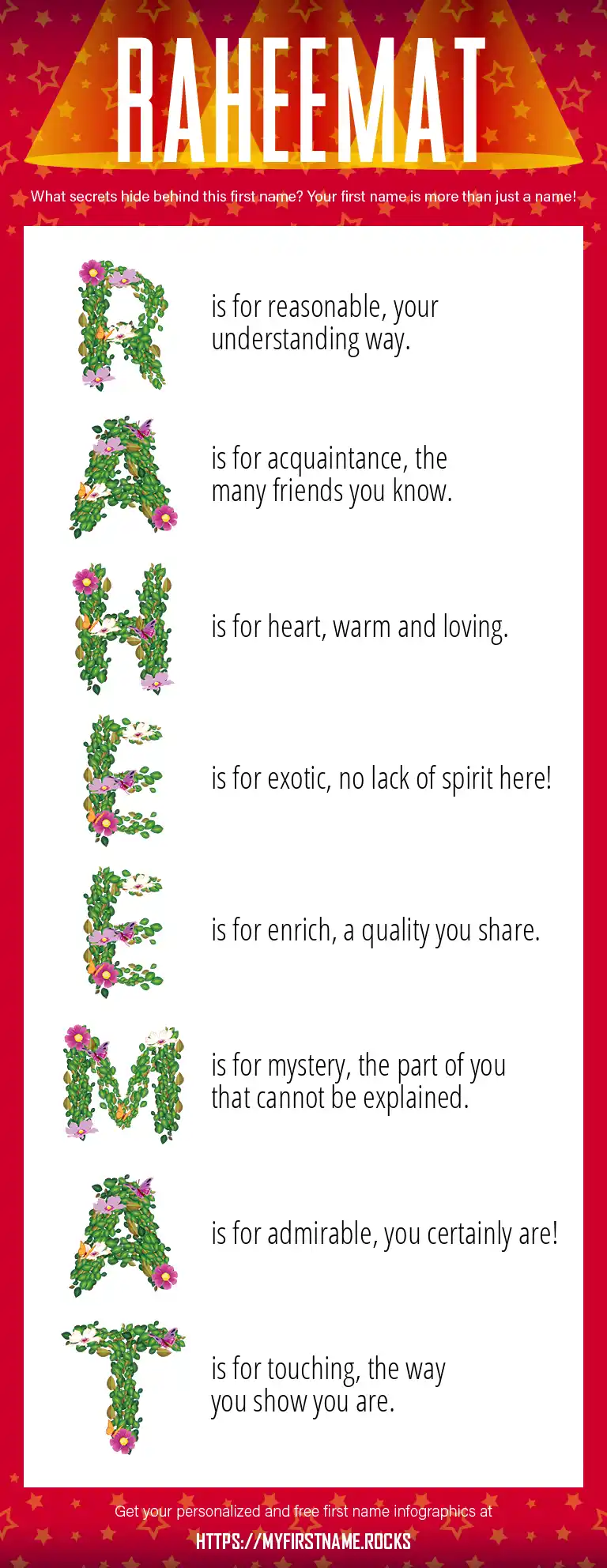 RAHEEMAT

What secrets hide behind this first name? Your first name is more than just a name!

R is for reasonable, your understanding way.

A is for acquaintance, the many friends you know.

H is for heart, warm and loving.

E is for exotic, no lack of spirit here!

E is for enrich, a quality you share.

M is for mystery, the part of you that cannot be explained.

A is for admirable, you certainly are!

T is for touching, the way you show you are.

Get your personalized and free first name infographics at

HTTPS://MYFIRSTNAME.ROCKS