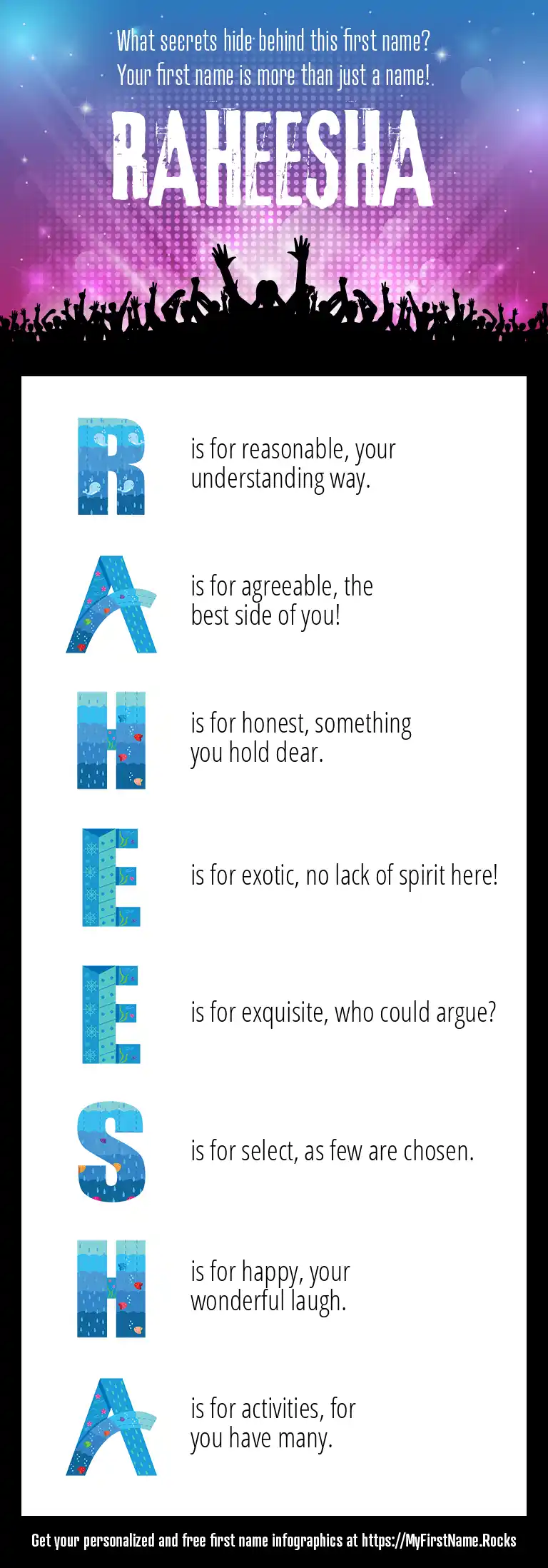 What secrets hide behind this first name?
Your first name is more than just a name!

RAHEESHA

R is for reasonable, your understanding way.

A is for agreeable, the best side of you!

H is for honest, something you hold dear.

E is for exotic, no lack of spirit here!

E is for exquisite, who could argue?

S is for select, as few are chosen.

H is for happy, your wonderful laugh.

A is for activities, for you have many.

Get your personalized and free first name infographics at https://MyFirstName.Rocks