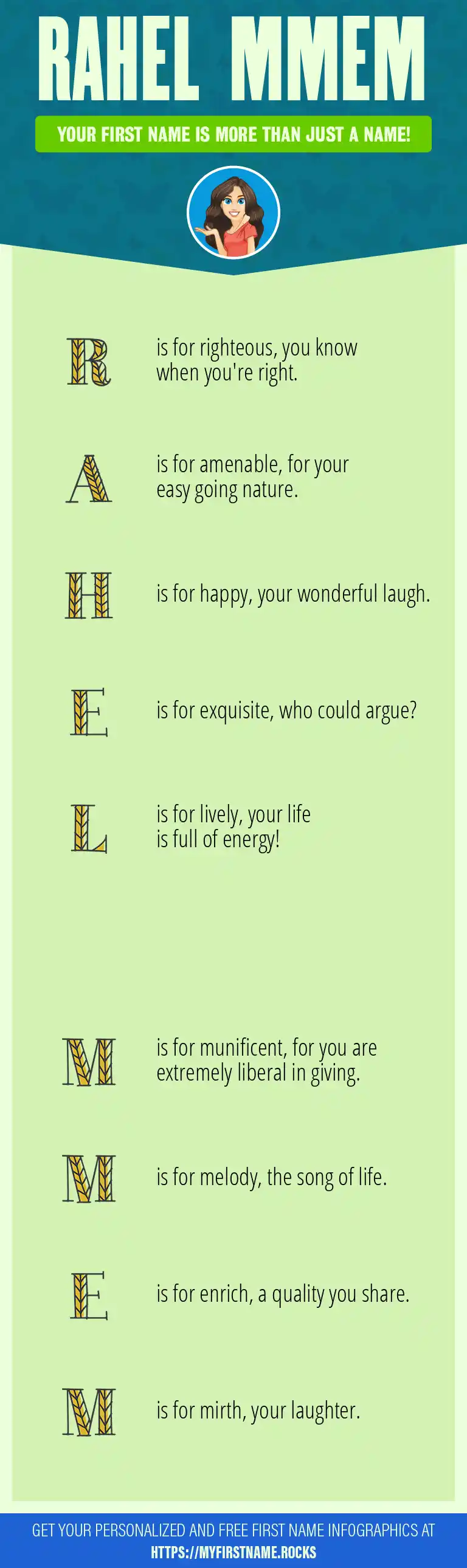 RAHEL MMEM

YOUR FIRST NAME IS MORE THAN JUST A NAME!

R is for righteous, you know when you're right.

A is for amenable, for your easy going nature.

H is for happy, your wonderful laugh.

E is for exquisite, who could argue?

L is for lively, your life is full of energy!

M is for munificent, for you are extremely liberal in giving.

M is for melody, the song of life.

E is for enrich, a quality you share.

M is for mirth, your laughter.

GET YOUR PERSONALIZED AND FREE FIRST NAME INFOGRAPHICS AT HTTPS://MYFIRSTNAME.ROCKS