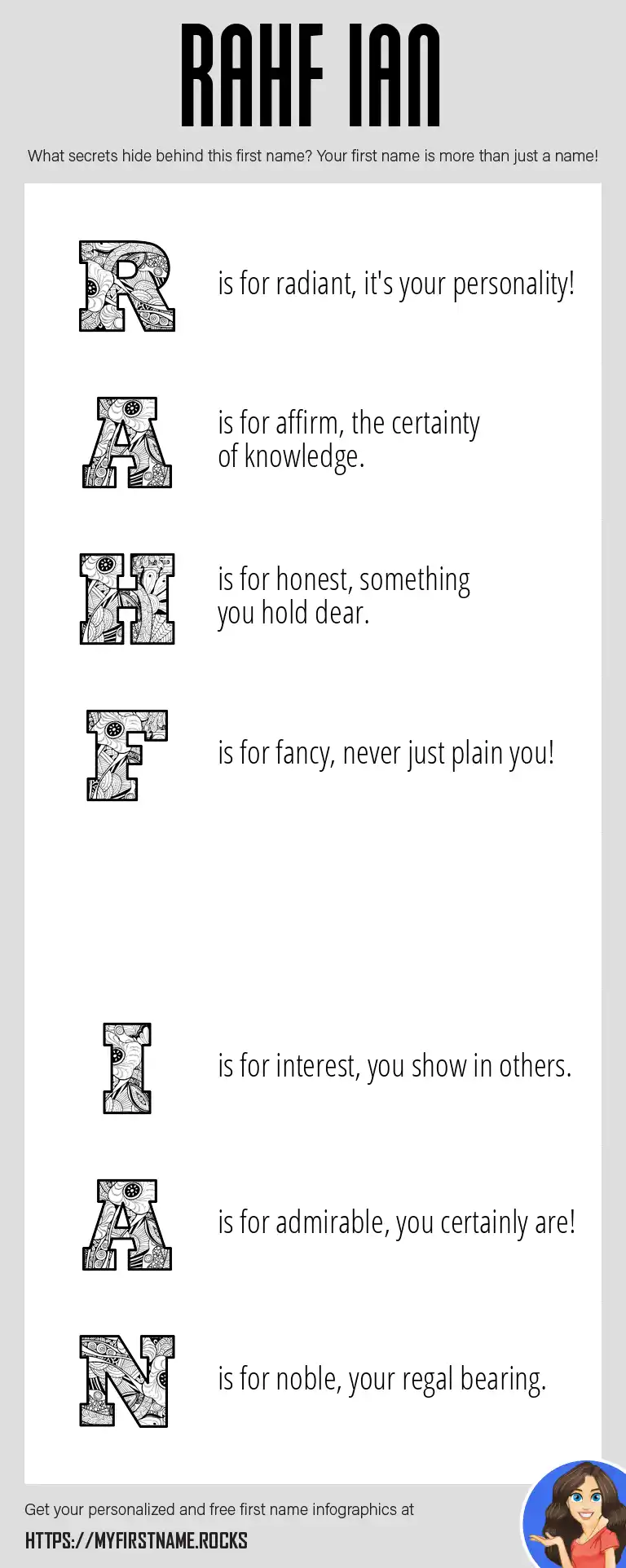 RAHF IAN

What secrets hide behind this first name? Your first name is more than just a name!

R is for radiant, it's your personality!

A is for affirm, the certainty of knowledge.

H is for honest, something you hold dear.

F is for fancy, never just plain you!

I is for interest, you show in others.

A is for admirable, you certainly are!

N is for noble, your regal bearing.

Get your personalized and free first name infographics at

HTTPS://MYFIRSTNAME.ROCKS