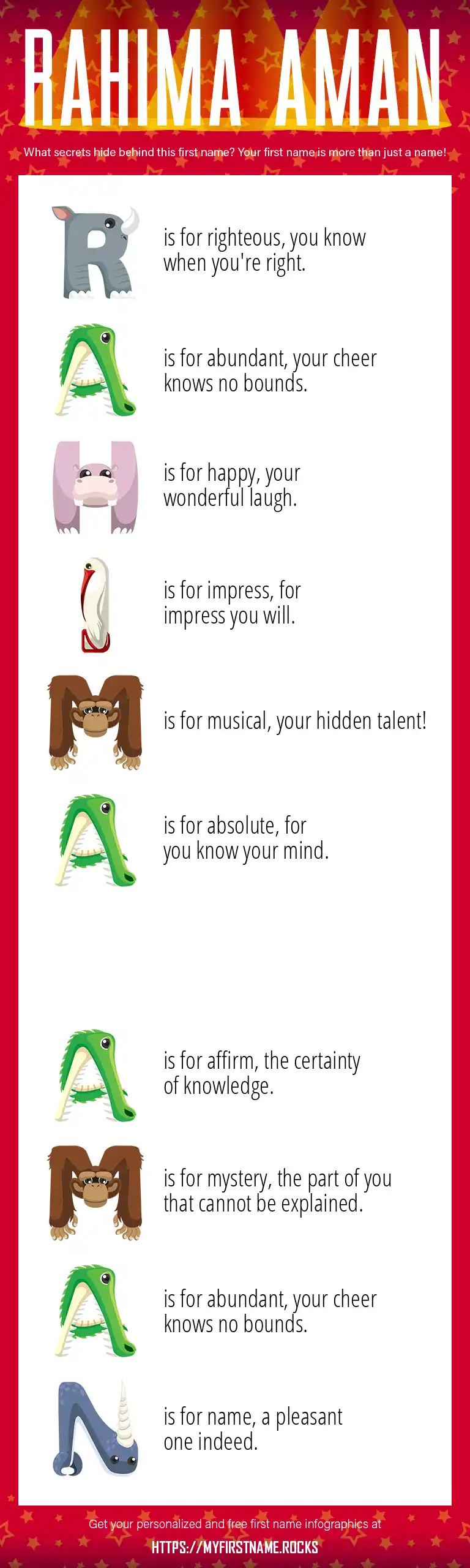 RAHIMA AMAN

What secrets hide behind this first name? Your first name is more than just a name!

R is for righteous, you know when you're right.

A is for abundant, your cheer knows no bounds.

H is for happy, your wonderful laugh.

I is for impress, for impress you will.

M is for musical, your hidden talent!

A is for absolute, for you know your mind.

A is for affirm, the certainty of knowledge.

M is for mystery, the part of you that cannot be explained.

A is for abundant, your cheer knows no bounds.

N is for name, a pleasant one indeed.

Get your personalized and free first name infographics at
HTTPS://MYFIRSTNAME.ROCKS