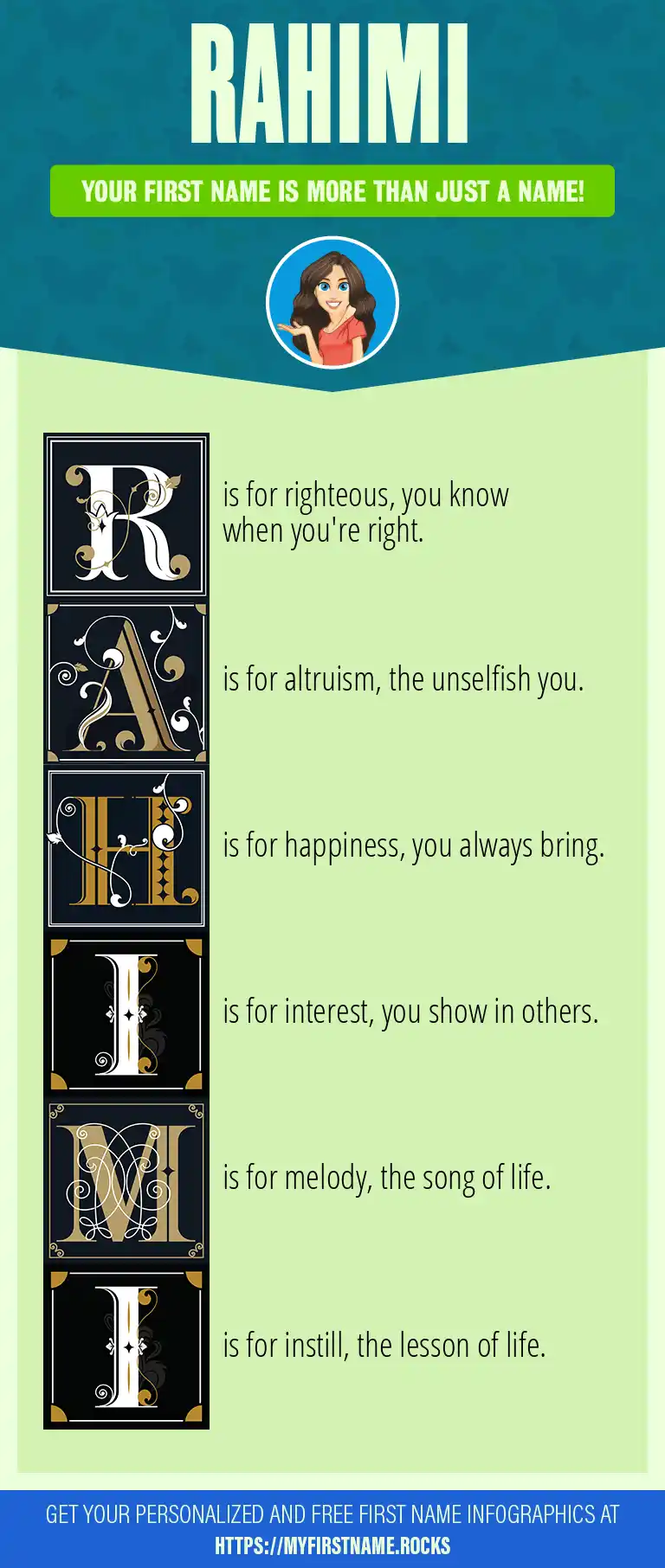 RAHIMI

YOUR FIRST NAME IS MORE THAN JUST A NAME!

R is for righteous, you know when you're right.

A is for altruism, the unselfish you.

H is for happiness, you always bring.

I is for interest, you show in others.

M is for melody, the song of life.

I is for instill, the lesson of life.

GET YOUR PERSONALIZED AND FREE FIRST NAME INFOGRAPHICS AT HTTPS://MYFIRSTNAME.ROCKS