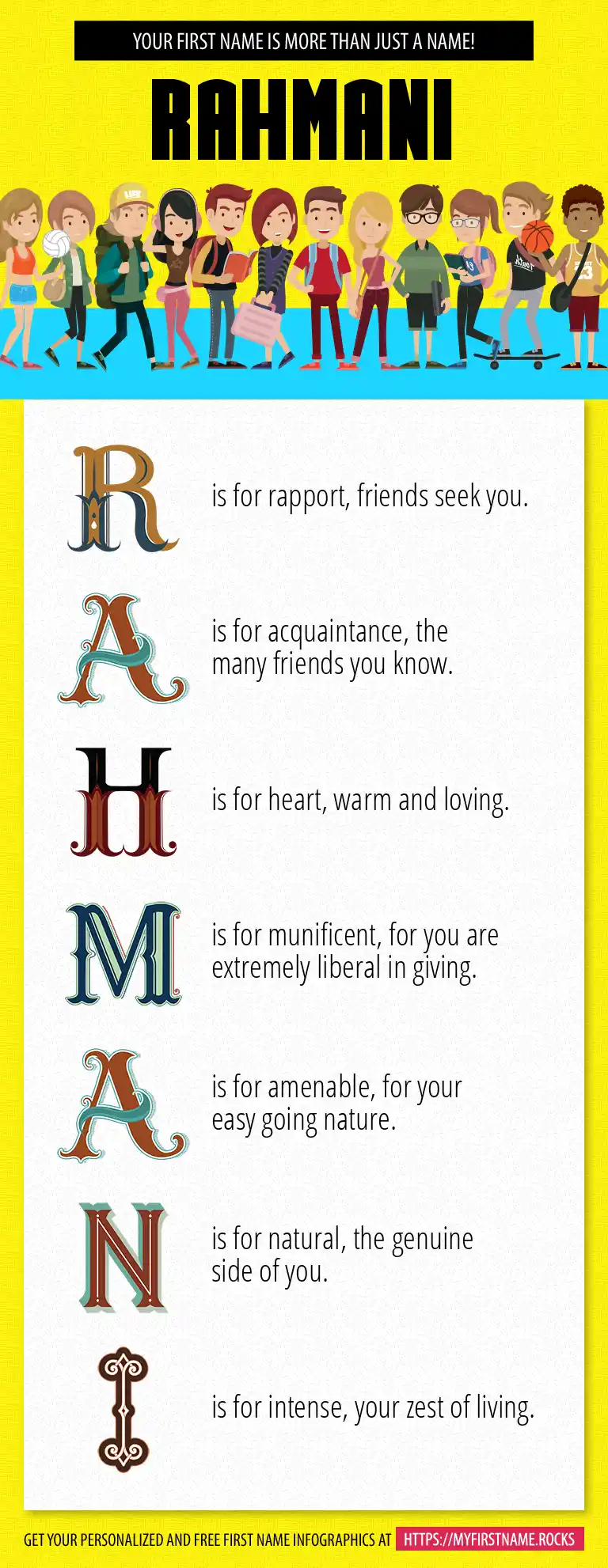 YOUR FIRST NAME IS MORE THAN JUST A NAME!

RAHMANI

R is for rapport, friends seek you.

A is for acquaintance, the many friends you know.

H is for heart, warm and loving.

M is for munificent, for you are extremely liberal in giving.

A is for amenable, for your easy going nature.

N is for natural, the genuine side of you.

I is for intense, your zest of living.

GET YOUR PERSONALIZED AND FREE FIRST NAME INFOGRAPHICS AT HTTPS://MYFIRSTNAME.ROCKS