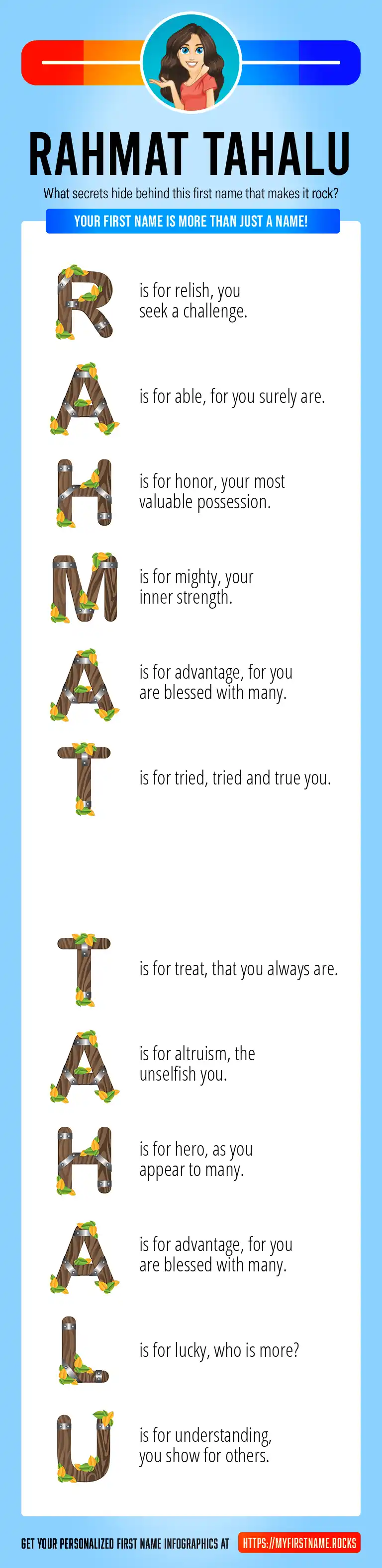 RAHMAT TAHALU

What secrets hide behind this first name that makes it rock?

YOUR FIRST NAME IS MORE THAN JUST A NAME!

R is for relish, you seek a challenge.

A is for able, for you surely are.

H is for honor, your most valuable possession.

M is for mighty, your inner strength.

A is for advantage, for you are blessed with many.

T is for tried, tried and true you.

T is for treat, that you always are.

A is for altruism, the unselfish you.

H is for hero, as you appear to many.

A is for advantage, for you are blessed with many.

L is for lucky, who is more?

U is for understanding, you show for others.

GET YOUR PERSONALIZED FIRST NAME INFOGRAPHICS AT HTTPS://MYFIRSTNAME.ROCKS