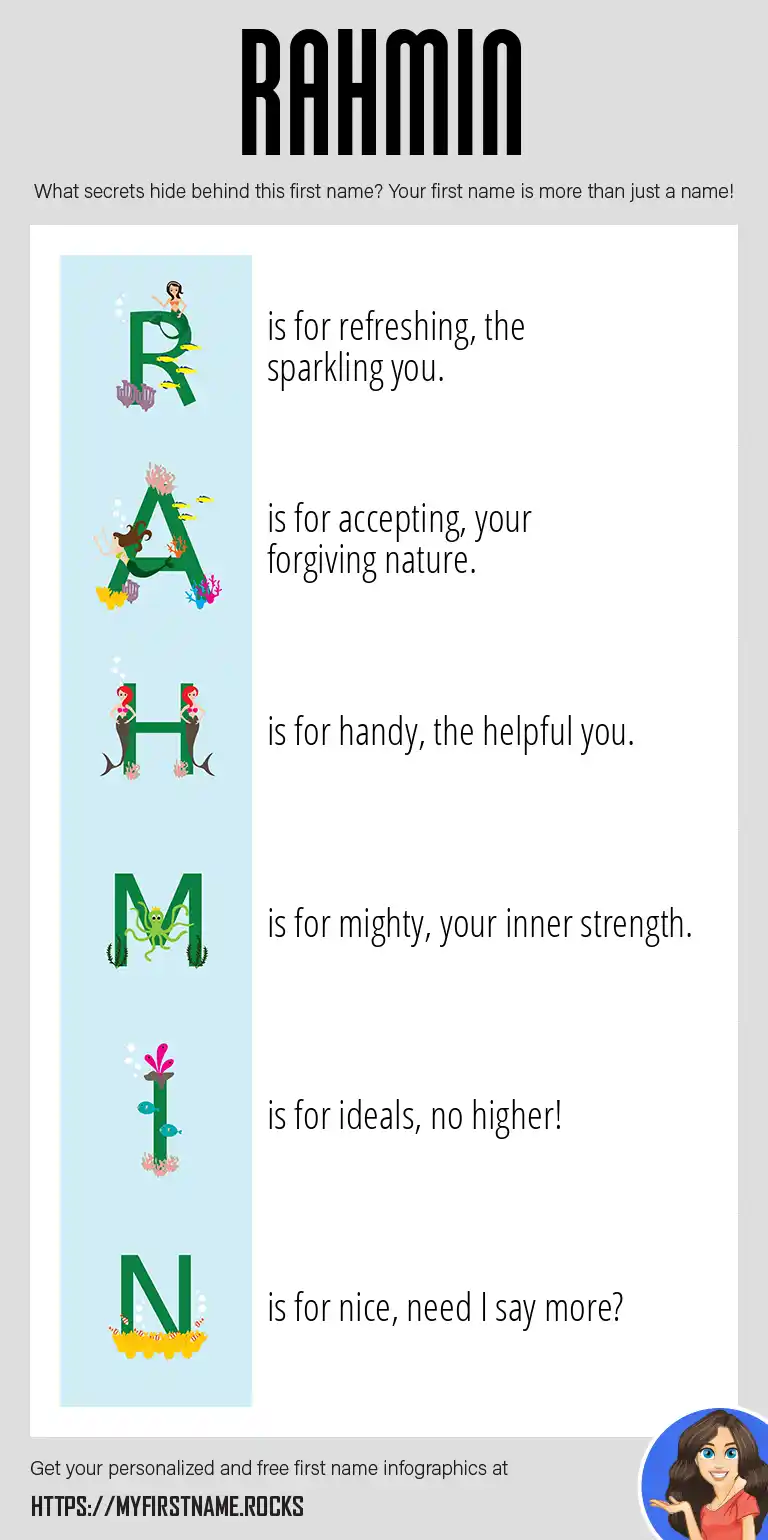 RAHMIN

What secrets hide behind this first name? Your first name is more than just a name!

R is for refreshing, the sparkling you.

A is for accepting, your forgiving nature.

H is for handy, the helpful you.

M is for mighty, your inner strength.

I is for ideals, no higher!

N is for nice, need I say more?

Get your personalized and free first name infographics at

HTTPS://MYFIRSTNAME.ROCKS