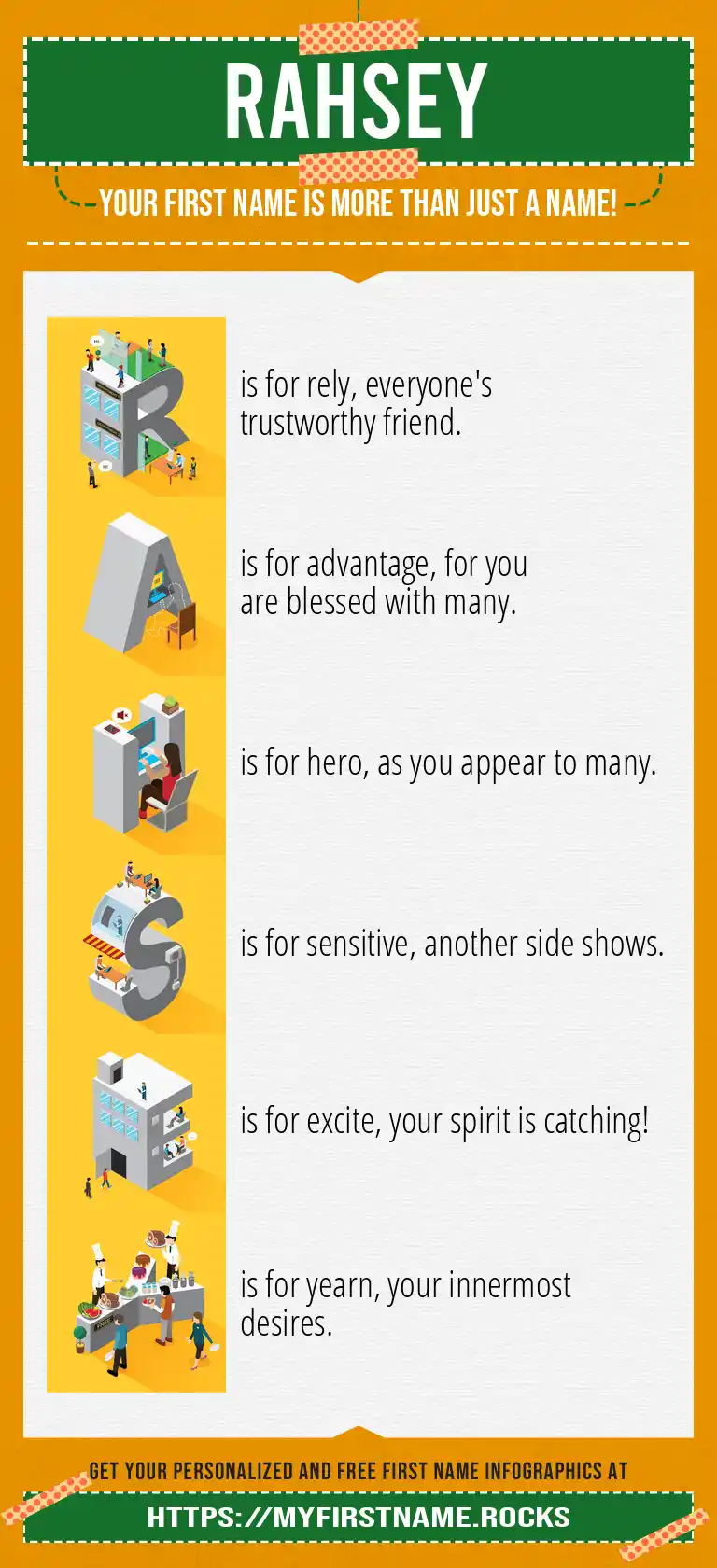 RAHSEY

YOUR FIRST NAME IS MORE THAN JUST A NAME!

R is for rely, everyone's trustworthy friend.

A is for advantage, for you are blessed with many.

H is for hero, as you appear to many.

S is for sensitive, another side shows.

E is for excite, your spirit is catching!

Y is for yearn, your innermost desires.

GET YOUR PERSONALIZED AND FREE FIRST NAME INFOGRAPHICS AT

HTTPS://MYFIRSTNAME.ROCKS