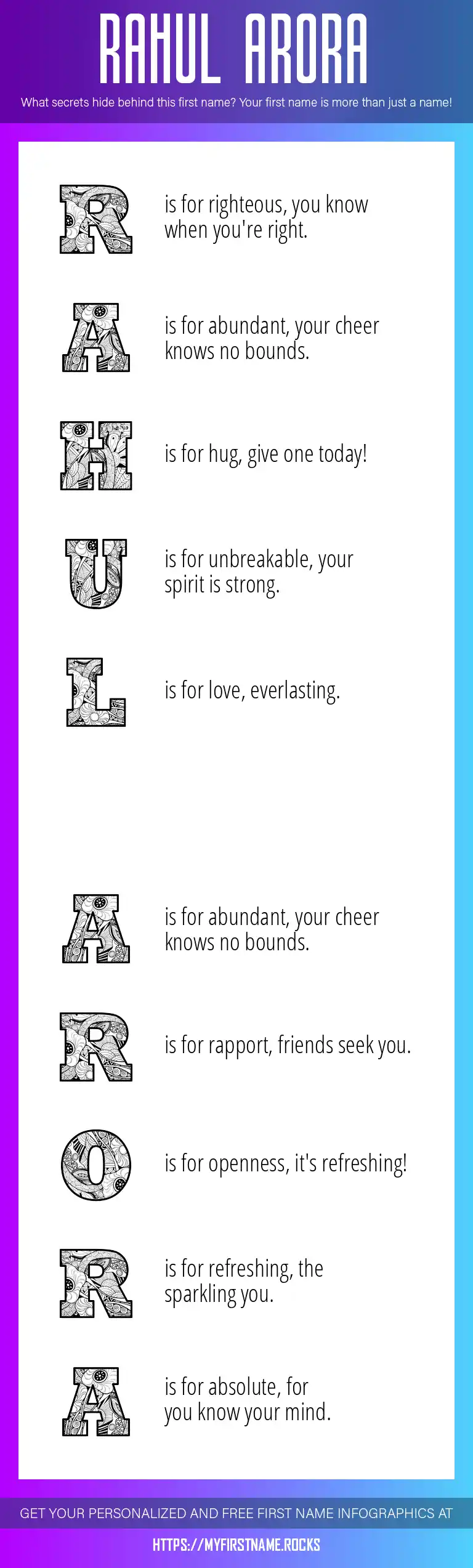 RAHUL ARORA

What secrets hide behind this first name? Your first name is more than just a name!

R is for righteous, you know when you're right.

A is for abundant, your cheer knows no bounds.

H is for hug, give one today!

U is for unbreakable, your spirit is strong.

L is for love, everlasting.

A is for abundant, your cheer knows no bounds.

R is for rapport, friends seek you.

O is for openness, it's refreshing!

R is for refreshing, the sparkling you.

A is for absolute, for you know your mind.

GET YOUR PERSONALIZED AND FREE FIRST NAME INFOGRAPHICS AT

HTTPS://MYFIRSTNAME.ROCKS