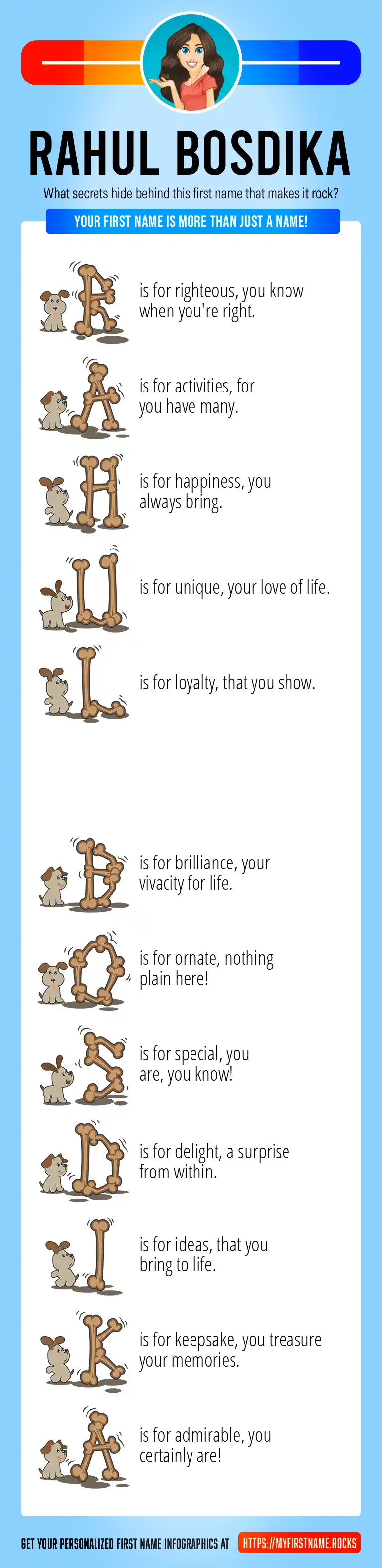 RAHUL BOSDIKA

What secrets hide behind this first name that makes it rock?

YOUR FIRST NAME IS MORE THAN JUST A NAME!

R is for righteous, you know when you're right.

A is for activities, for you have many.

H is for happiness, you always bring.

U is for unique, your love of life.

L is for loyalty, that you show.

B is for brilliance, your vivacity for life.

O is for ornate, nothing plain here!

S is for special, you are, you know!

D is for delight, a surprise from within.

I is for ideas, that you bring to life.

K is for keepsake, you treasure your memories.

A is for admirable, you certainly are!

GET YOUR PERSONALIZED FIRST NAME INFOGRAPHICS AT HTTPS://MYFIRSTNAME.ROCKS