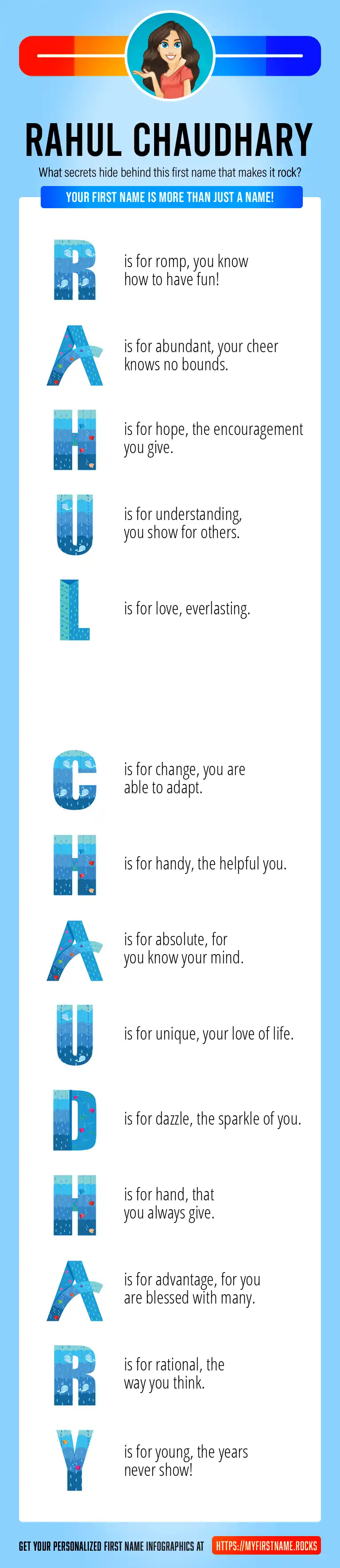 RAHUL CHAUDHARY

What secrets hide behind this first name that makes it rock?

YOUR FIRST NAME IS MORE THAN JUST A NAME!

R is for romp, you know how to have fun!

A is for abundant, your cheer knows no bounds.

H is for hope, the encouragement you give.

U is for understanding, you show for others.

L is for love, everlasting.

C is for change, you are able to adapt.

H is for handy, the helpful you.

A is for absolute, for you know your mind.

U is for unique, your love of life.

D is for dazzle, the sparkle of you.

H is for hand, that you always give.

A is for advantage, for you are blessed with many.

R is for rational, the way you think.

Y is for young, the years never show!

GET YOUR PERSONALIZED FIRST NAME INFOGRAPHICS AT HTTPS://MYFIRSTNAME.ROCKS