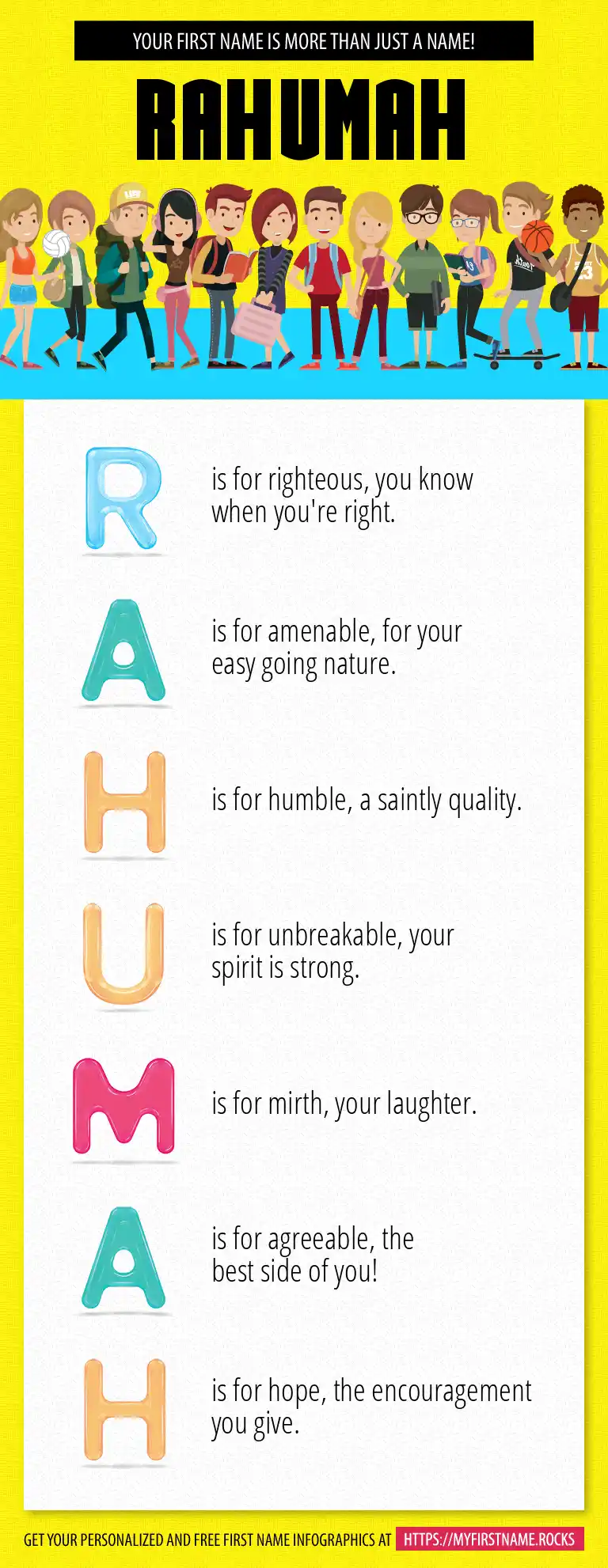 YOUR FIRST NAME IS MORE THAN JUST A NAME!

RAHUMAH

R is for righteous, you know when you're right.

A is for amenable, for your easy going nature.

H is for humble, a saintly quality.

U is for unbreakable, your spirit is strong.

M is for mirth, your laughter.

A is for agreeable, the best side of you!

H is for hope, the encouragement you give.

GET YOUR PERSONALIZED AND FREE FIRST NAME INFOGRAPHICS AT HTTPS://MYFIRSTNAME.ROCKS