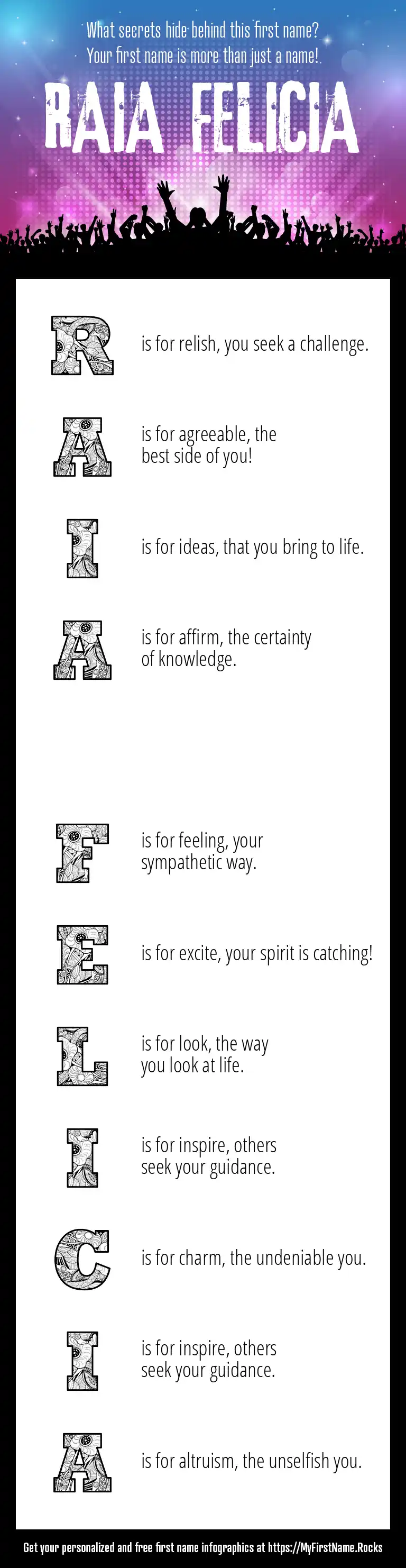 What secrets hide behind this first name?
Your first name is more than just a name!

RAIA FELICIA

R is for relish, you seek a challenge.

A is for agreeable, the best side of you!

I is for ideas, that you bring to life.

A is for affirm, the certainty of knowledge.

F is for feeling, your sympathetic way.

E is for excite, your spirit is catching!

L is for look, the way you look at life.

I is for inspire, others seek your guidance.

C is for charm, the undeniable you.

I is for inspire, others seek your guidance.

A is for altruism, the unselfish you.

Get your personalized and free first name infographics at https://MyFirstName.Rocks