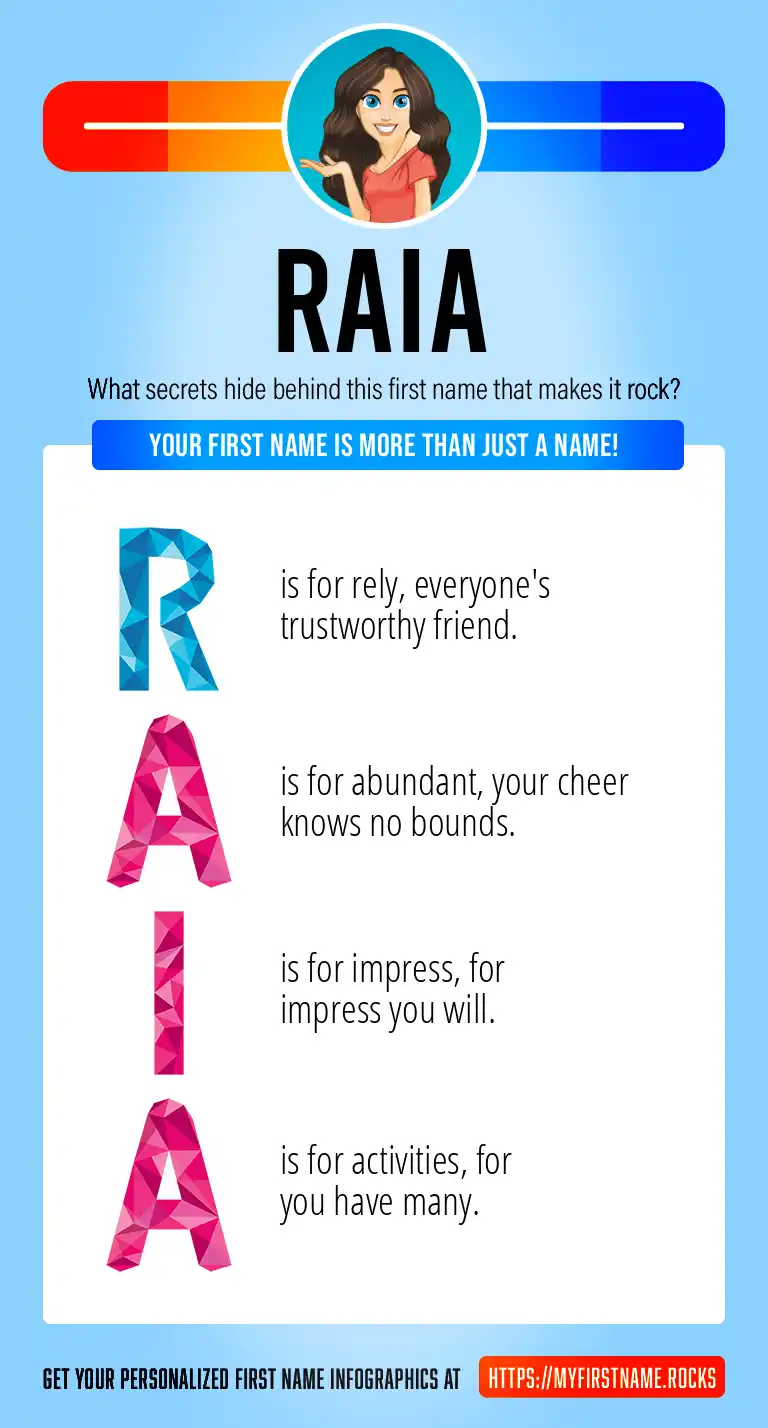 RAIA

What secrets hide behind this first name that makes it rock?

YOUR FIRST NAME IS MORE THAN JUST A NAME!

R is for rely, everyone's trustworthy friend.

A is for abundant, your cheer knows no bounds.

I is for impress, for impress you will.

A is for activities, for you have many.

GET YOUR PERSONALIZED FIRST NAME INFOGRAPHICS AT HTTPS://MYFIRSTNAME.ROCKS