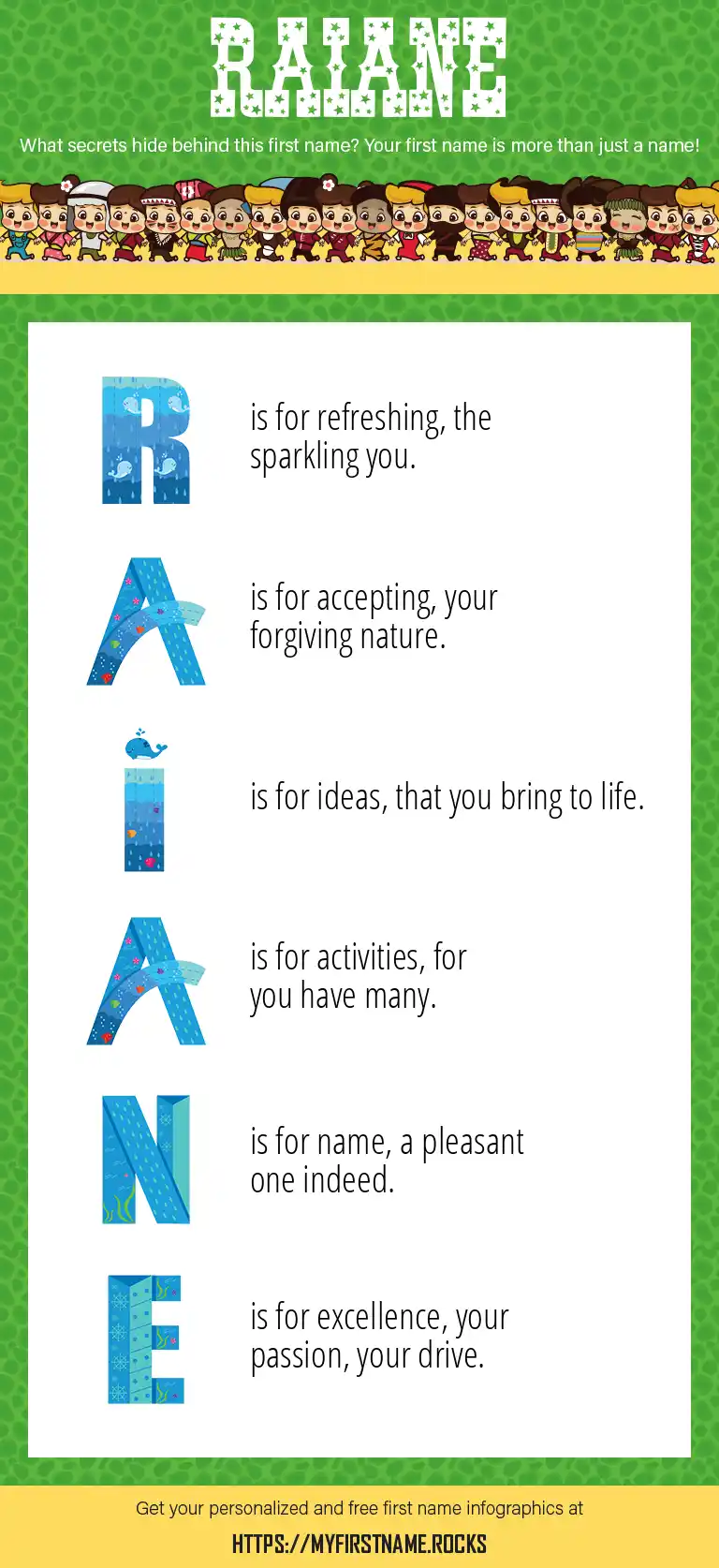 RAIANE

What secrets hide behind this first name? Your first name is more than just a name!

R is for refreshing, the sparkling you.

A is for accepting, your forgiving nature.

I is for ideas, that you bring to life.

A is for activities, for you have many.

N is for name, a pleasant one indeed.

E is for excellence, your passion, your drive.

Get your personalized and free first name infographics at

HTTPS://MYFIRSTNAME.ROCKS