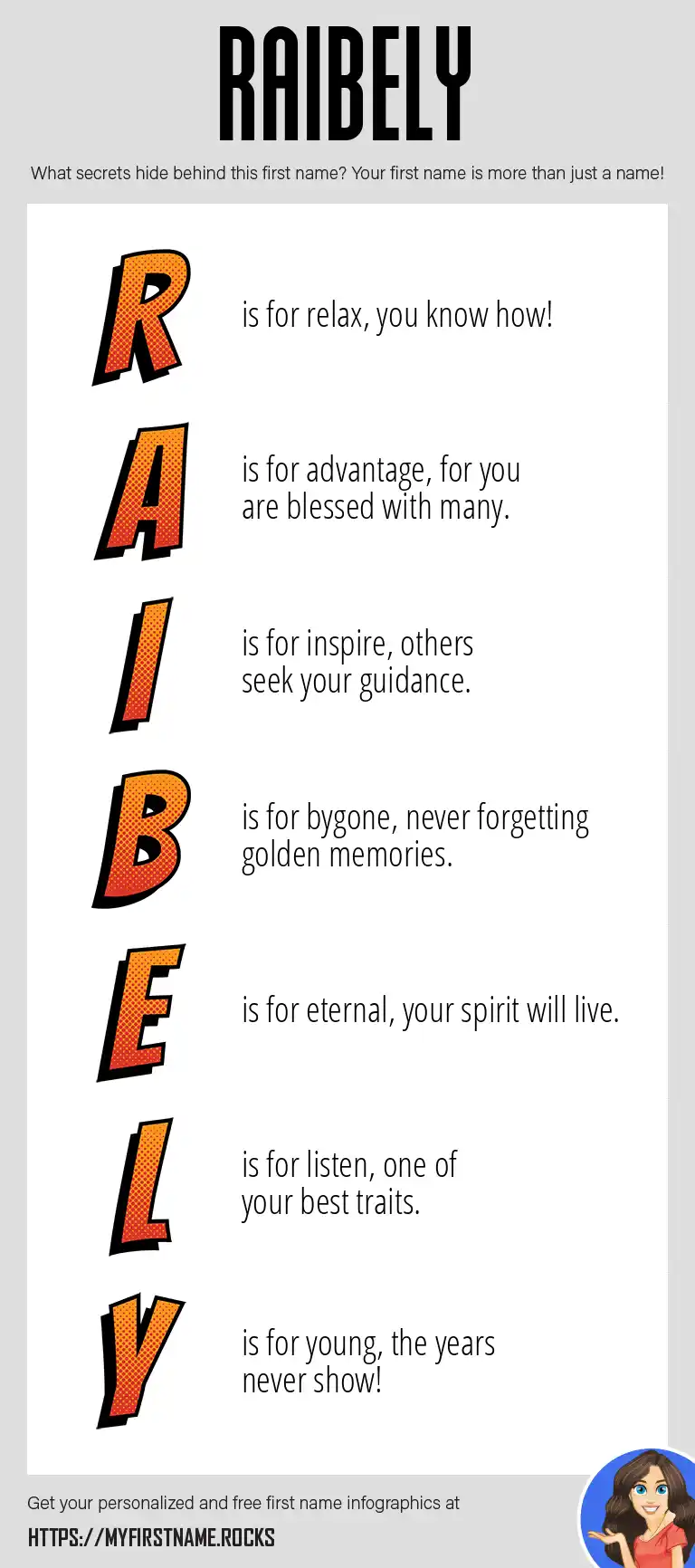 RAIBELY

What secrets hide behind this first name? Your first name is more than just a name!

R is for relax, you know how!

A is for advantage, for you are blessed with many.

I is for inspire, others seek your guidance.

B is for bygone, never forgetting golden memories.

E is for eternal, your spirit will live.

L is for listen, one of your best traits.

Y is for young, the years never show!

Get your personalized and free first name infographics at

HTTPS://MYFIRSTNAME.ROCKS