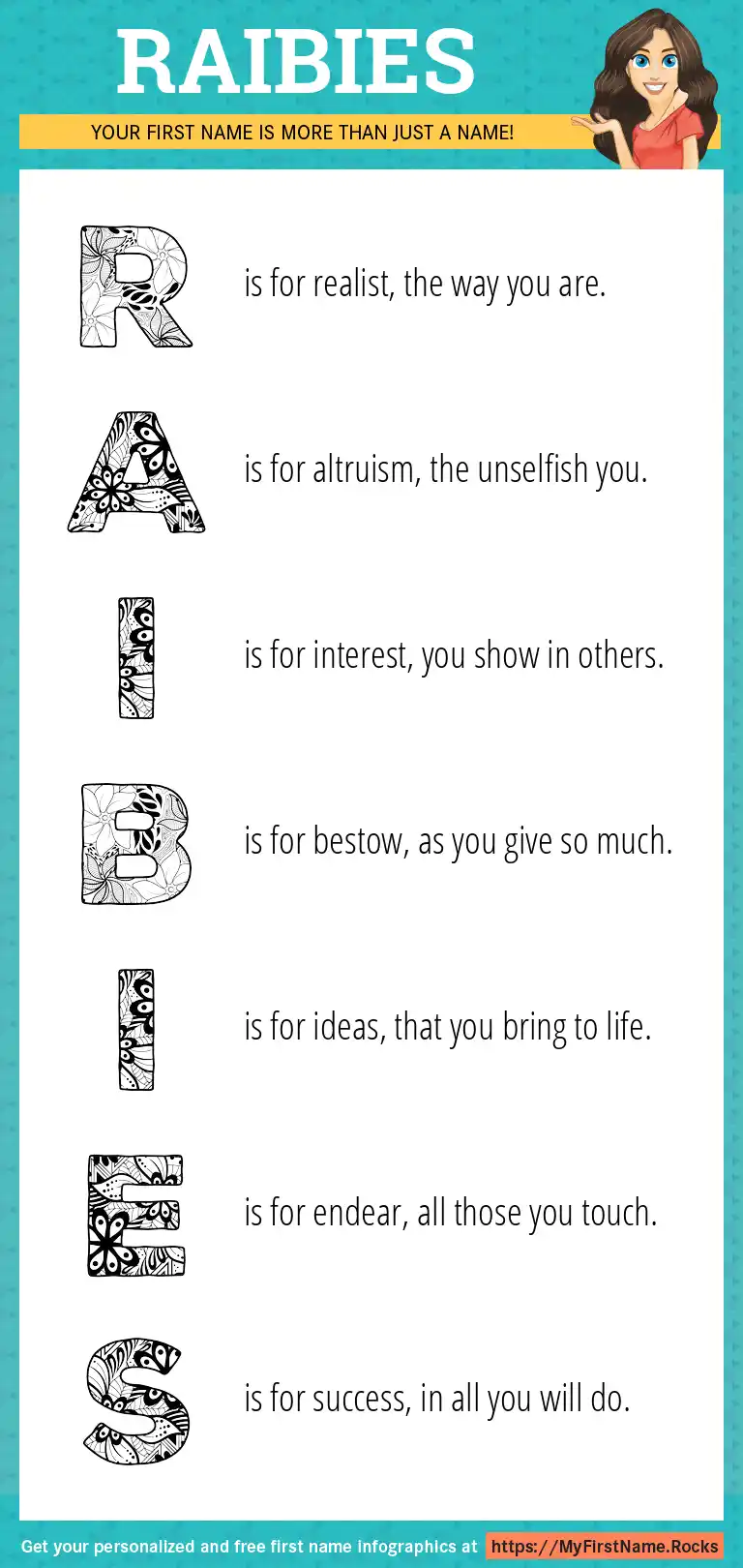 RAIBIES

YOUR FIRST NAME IS MORE THAN JUST A NAME!

R is for realist, the way you are.

A is for altruism, the unselfish you.

I is for interest, you show in others.

B is for bestow, as you give so much.

I is for ideas, that you bring to life.

E is for endear, all those you touch.

S is for success, in all you will do.

Get your personalized and free first name infographics at https://MyFirstName.Rocks