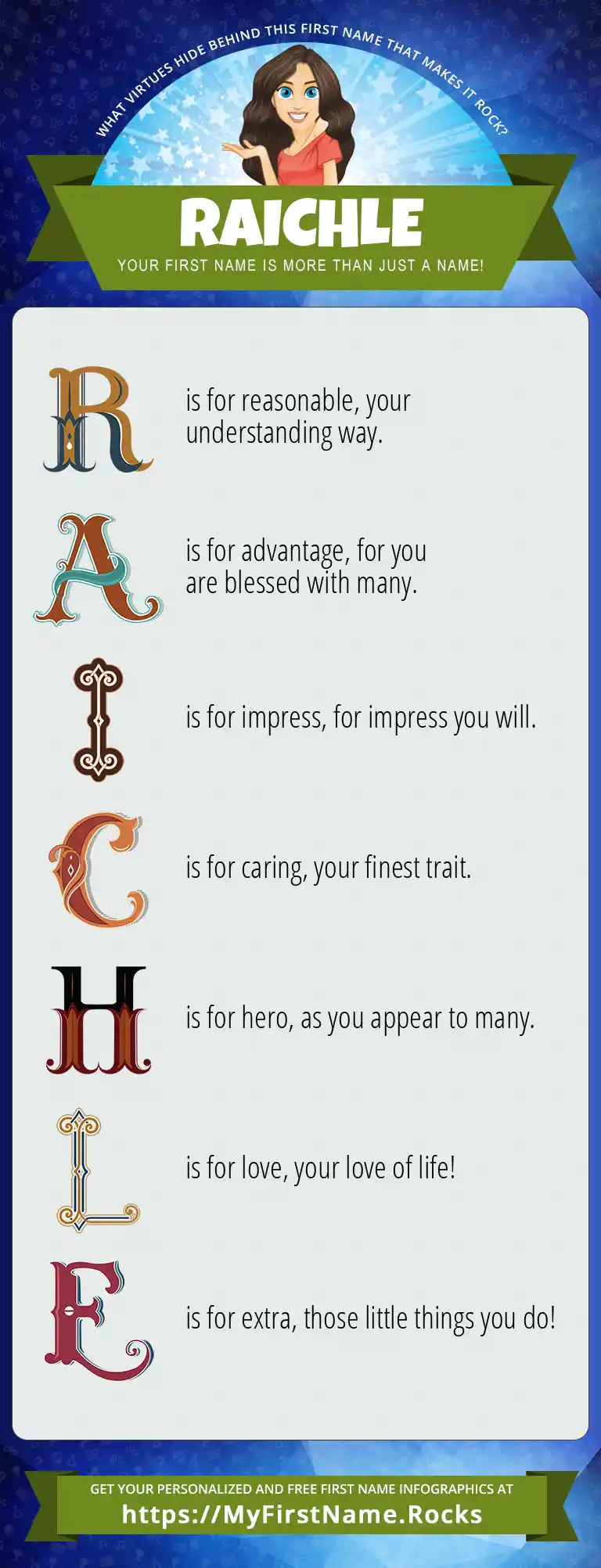 WHAT VIRTUES HIDE BEHIND THIS FIRST NAME THAT MAKES IT ROCK?

RAICHLE

YOUR FIRST NAME IS MORE THAN JUST A NAME!

R is for reasonable, your understanding way.

A is for advantage, for you are blessed with many.

I is for impress, for impress you will.

C is for caring, your finest trait.

H is for hero, as you appear to many.

L is for love, your love of life!

E is for extra, those little things you do!

GET YOUR PERSONALIZED AND FREE FIRST NAME INFOGRAPHICS AT
https://MyFirstName.Rocks