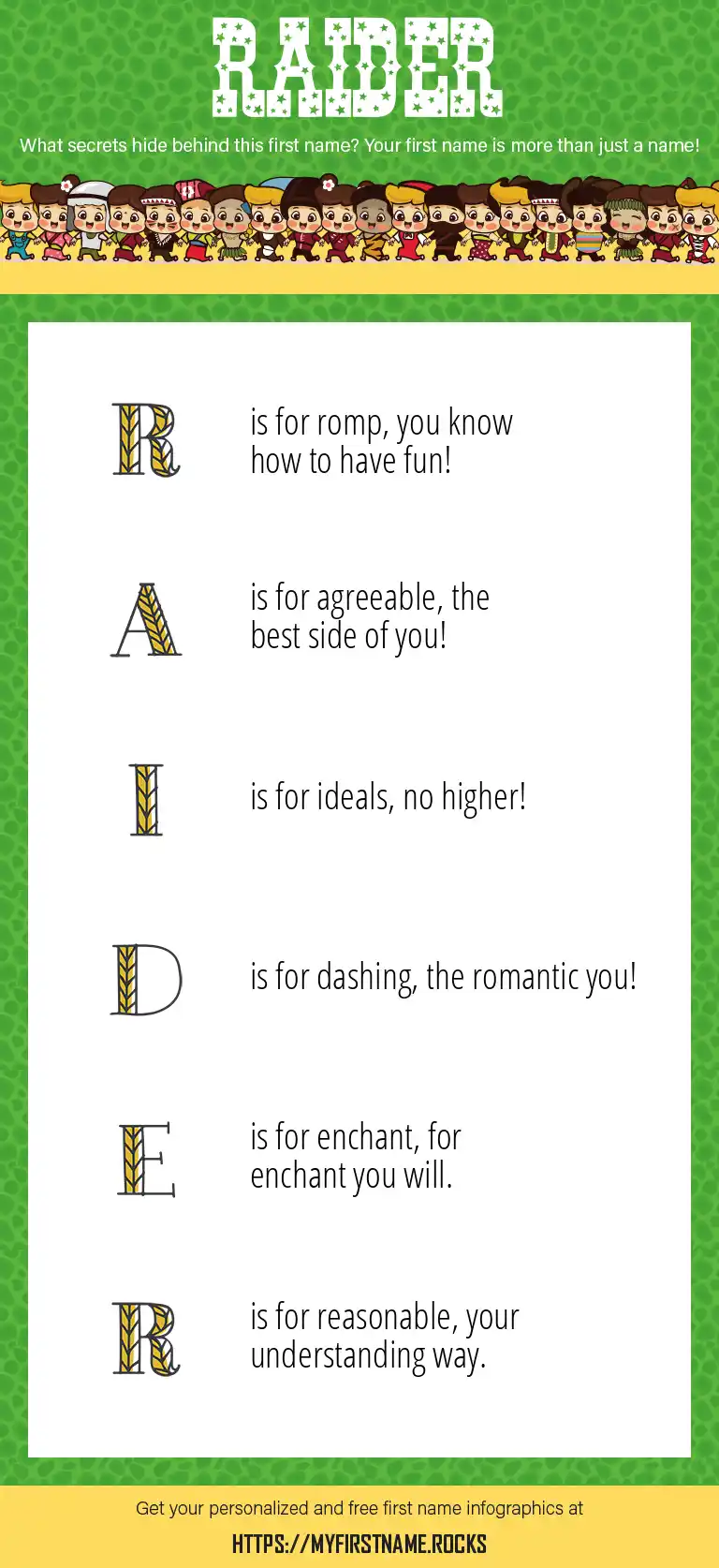 RAIDER

What secrets hide behind this first name? Your first name is more than just a name!

R is for romp, you know how to have fun!

A is for agreeable, the best side of you!

I is for ideals, no higher!

D is for dashing, the romantic you!

E is for enchant, for enchant you will.

R is for reasonable, your understanding way.

Get your personalized and free first name infographics at

HTTPS://MYFIRSTNAME.ROCKS