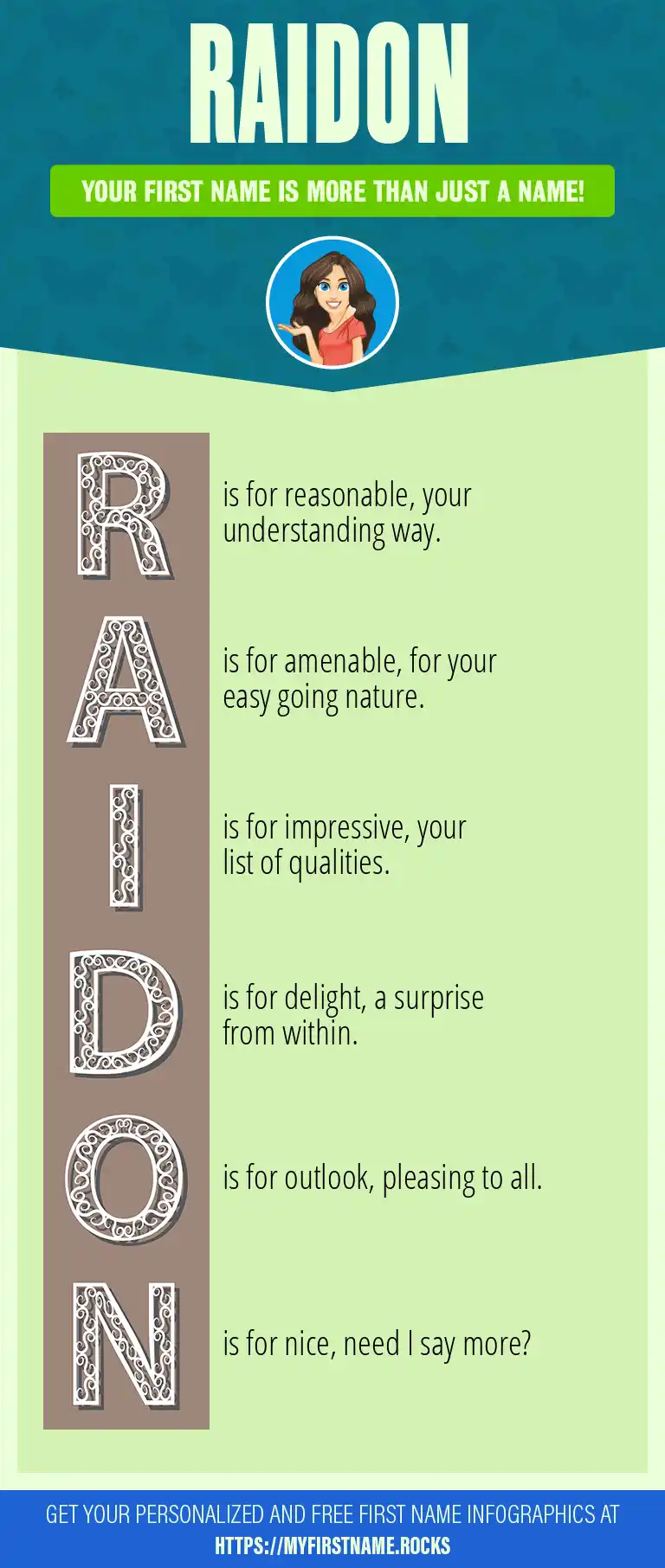 RAIDON

YOUR FIRST NAME IS MORE THAN JUST A NAME!

R is for reasonable, your understanding way.

A is for amenable, for your easy going nature.

I is for impressive, your list of qualities.

D is for delight, a surprise from within.

O is for outlook, pleasing to all.

N is for nice, need I say more?

GET YOUR PERSONALIZED AND FREE FIRST NAME INFOGRAPHICS AT HTTPS://MYFIRSTNAME.ROCKS